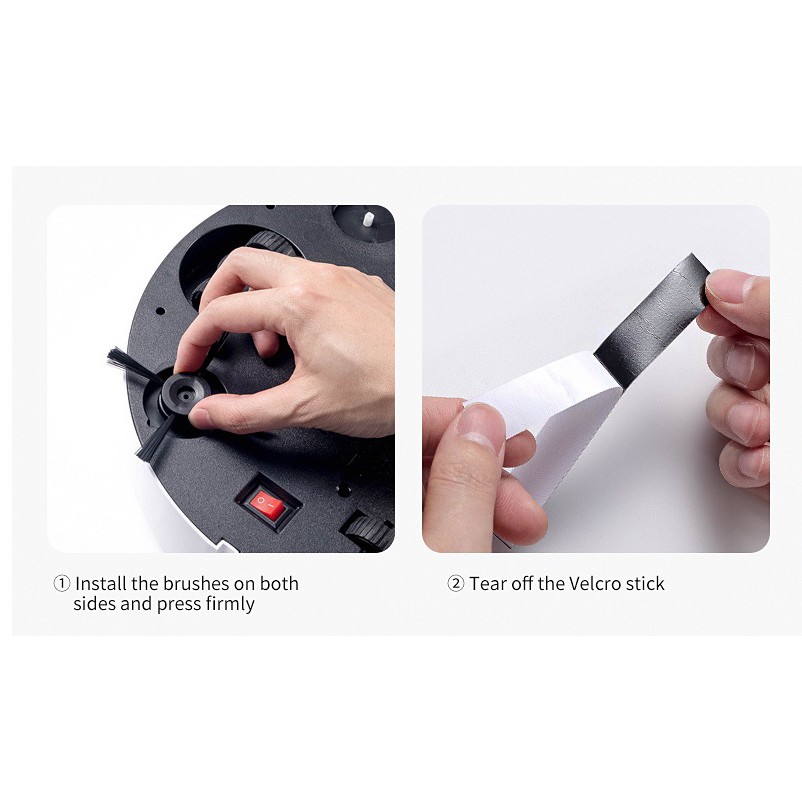 ① Install the brushes on both sides and press firmly

② Tear off the Velcro stick