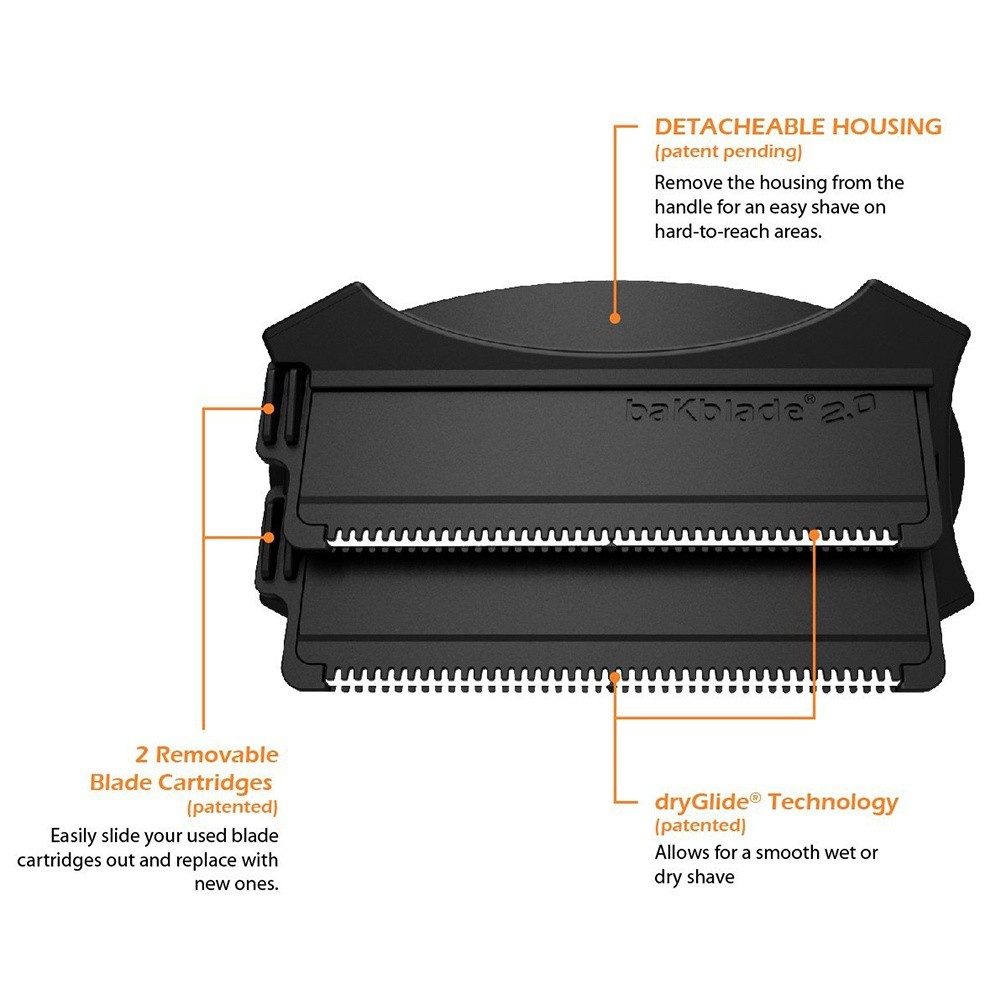 DETACHEABLE HOUSING
(patent pending)
Remove the housing from the handle for an easy shave on hard-to-reach areas.

baKblade® 2.0

2 Removable Blade Cartridges
(patented)
Easily slide your used blade cartridges out and replace with new ones.

dryGlide® Technology
(patented)
Allows for a smooth wet or dry shave