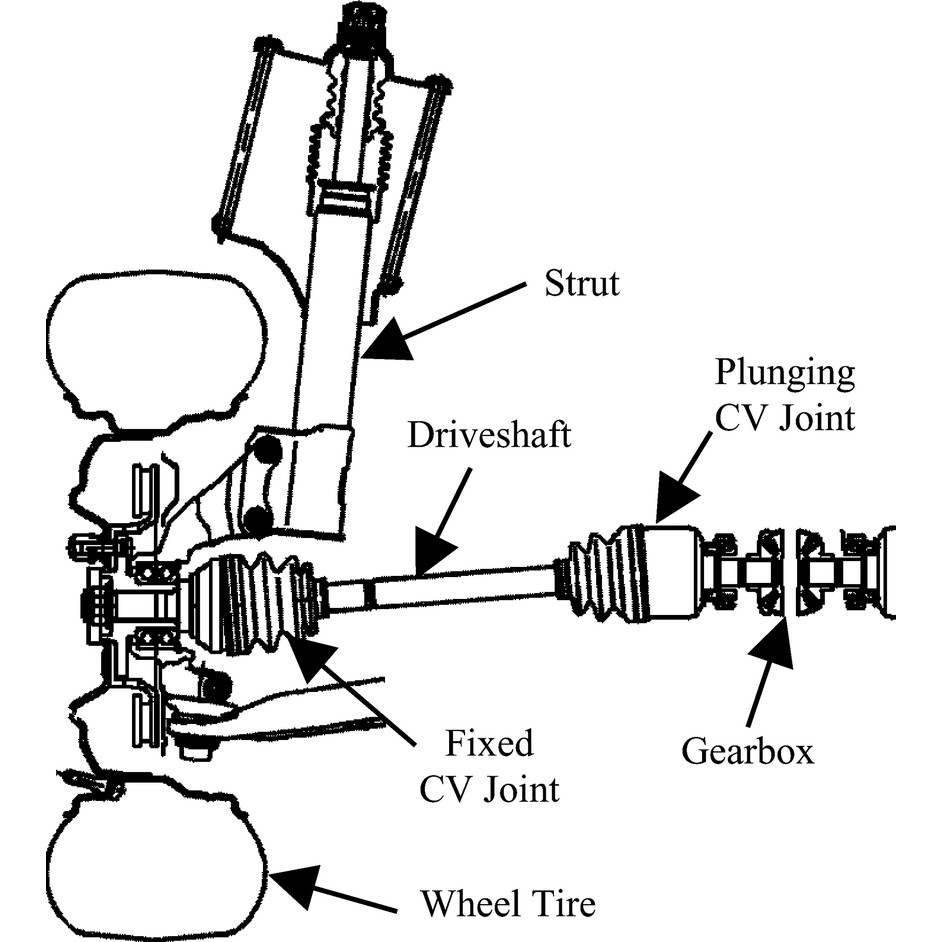 Strut

Plunging CV Joint

Driveshaft

Fixed CV Joint

Gearbox

Wheel Tire