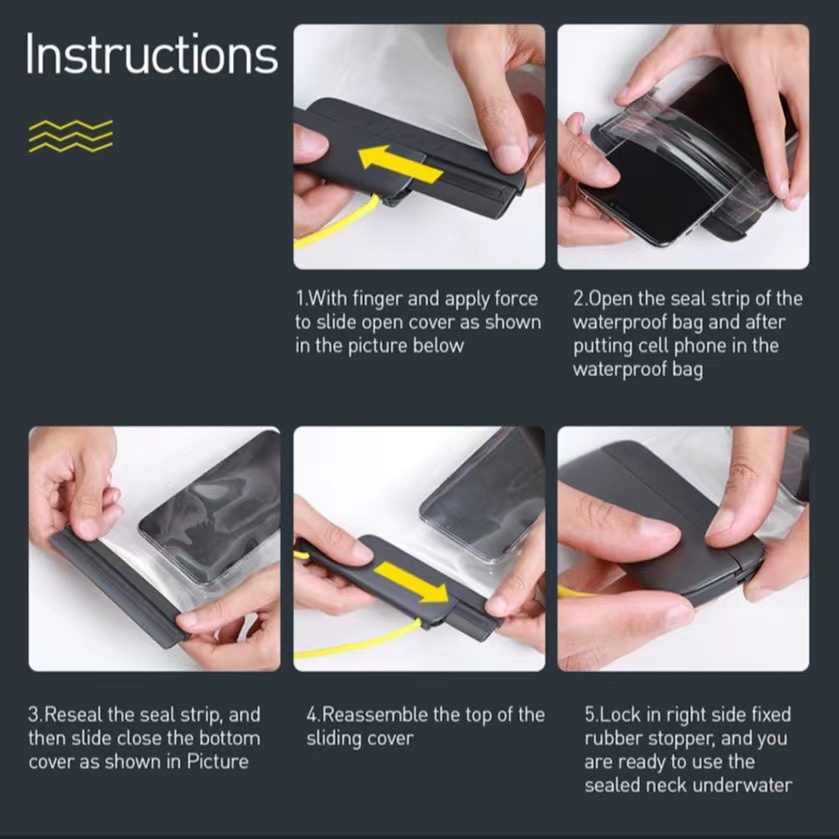 Instructions

1.With finger and apply force to slide open cover as shown in the picture below

2.Open the seal strip of the waterproof bag and after putting cell phone in the waterproof bag

3.Reseal the seal strip, and then slide close the bottom cover as shown in Picture

4.Reassemble the top of the sliding cover

5.Lock in right side fixed rubber stopper, and you are ready to use the sealed neck underwater