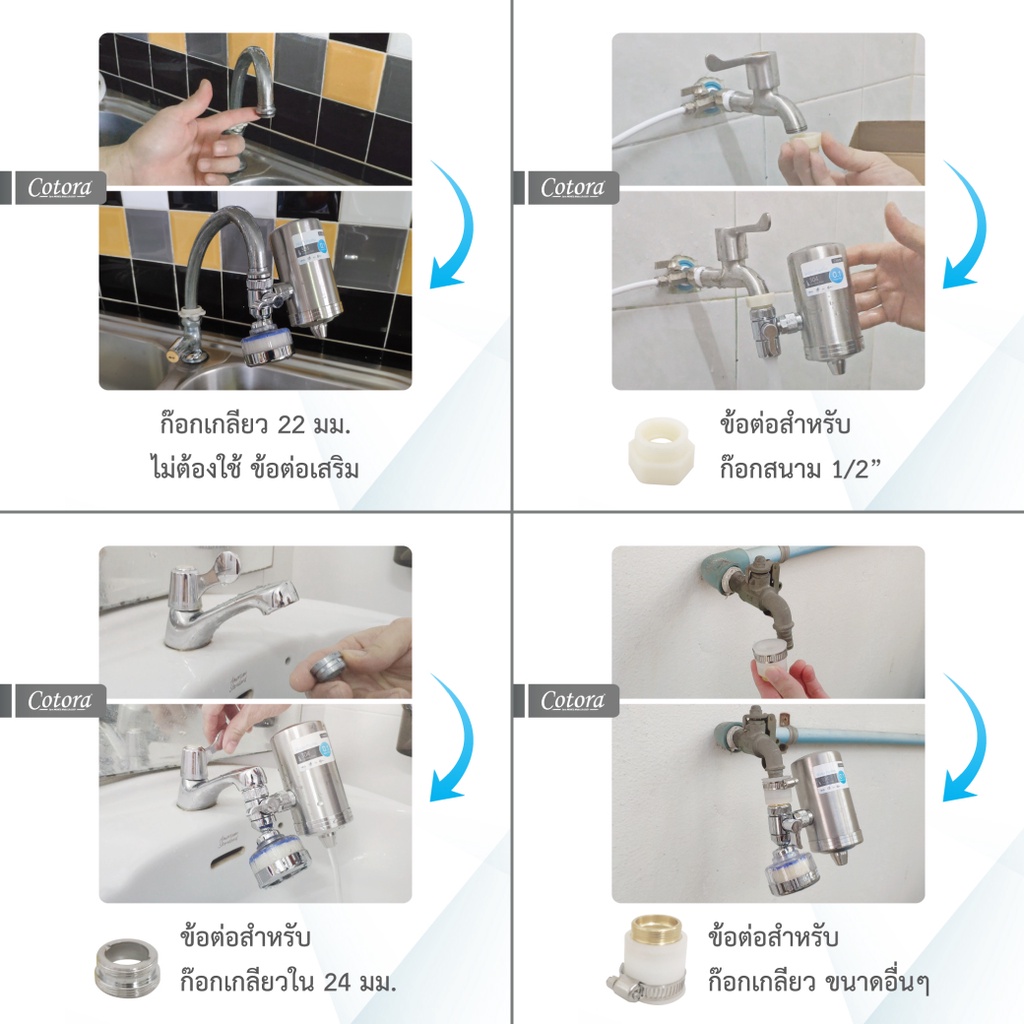 Cotora

ก๊อกเกลียว 22 มม.
ไม่ต้องใช้ ข้อต่อเสริม

Cotora

ข้อต่อสำหรับ
ก๊อกสนาม 1/2”

Cotora

ข้อต่อสำหรับ
ก๊อกเกลียวใน 24 มม.

Cotora

ข้อต่อสำหรับ
ก๊อกเกลียว ขนาดอื่นๆ