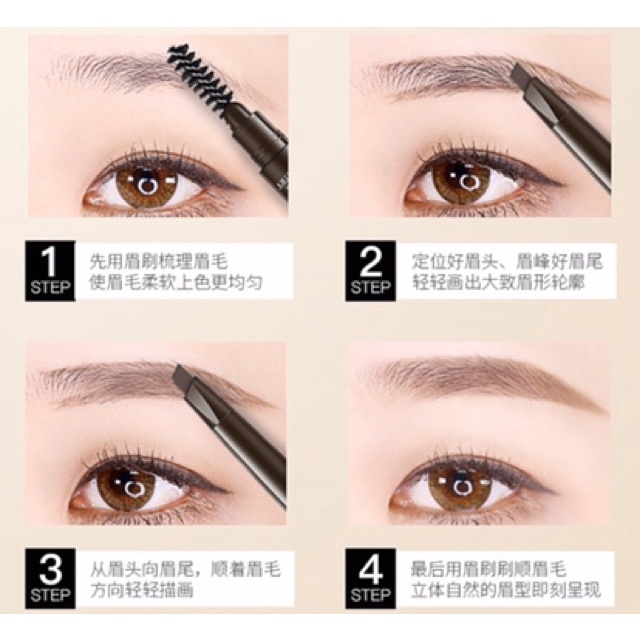 1
STEP
先用眉刷梳理眉毛
使眉毛柔软上色更均匀

2
STEP
定位好眉头、眉峰好眉尾
轻轻画出大致眉形轮廓

3
STEP
从眉头向眉尾，顺着眉毛
方向轻轻描画

4
STEP
最后用眉刷刷顺眉毛
立体自然的眉型即刻呈现