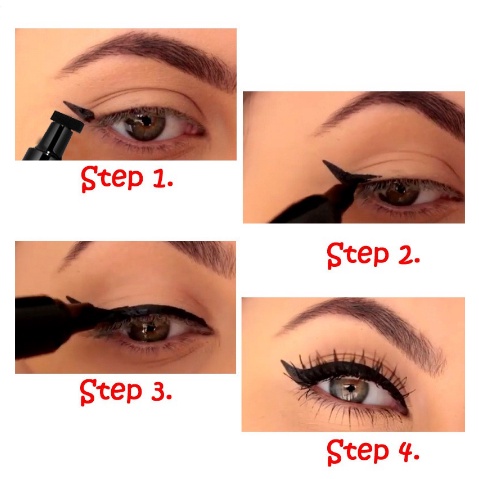 Step 1.

Step 2.

Step 3.

Step 4.