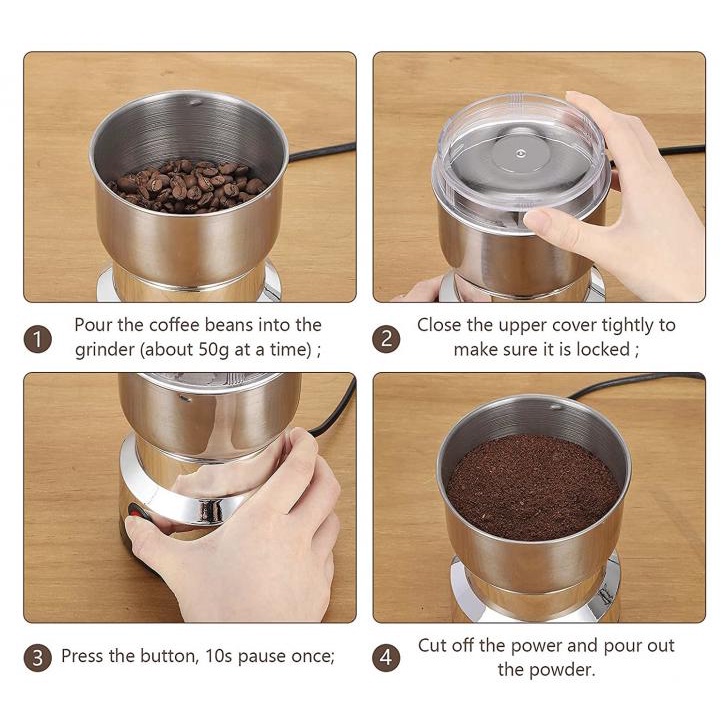 1 Pour the coffee beans into the grinder (about 50g at a time) ;

2 Close the upper cover tightly to make sure it is locked ;

3 Press the button, 10s pause once;

4 Cut off the power and pour out the powder.