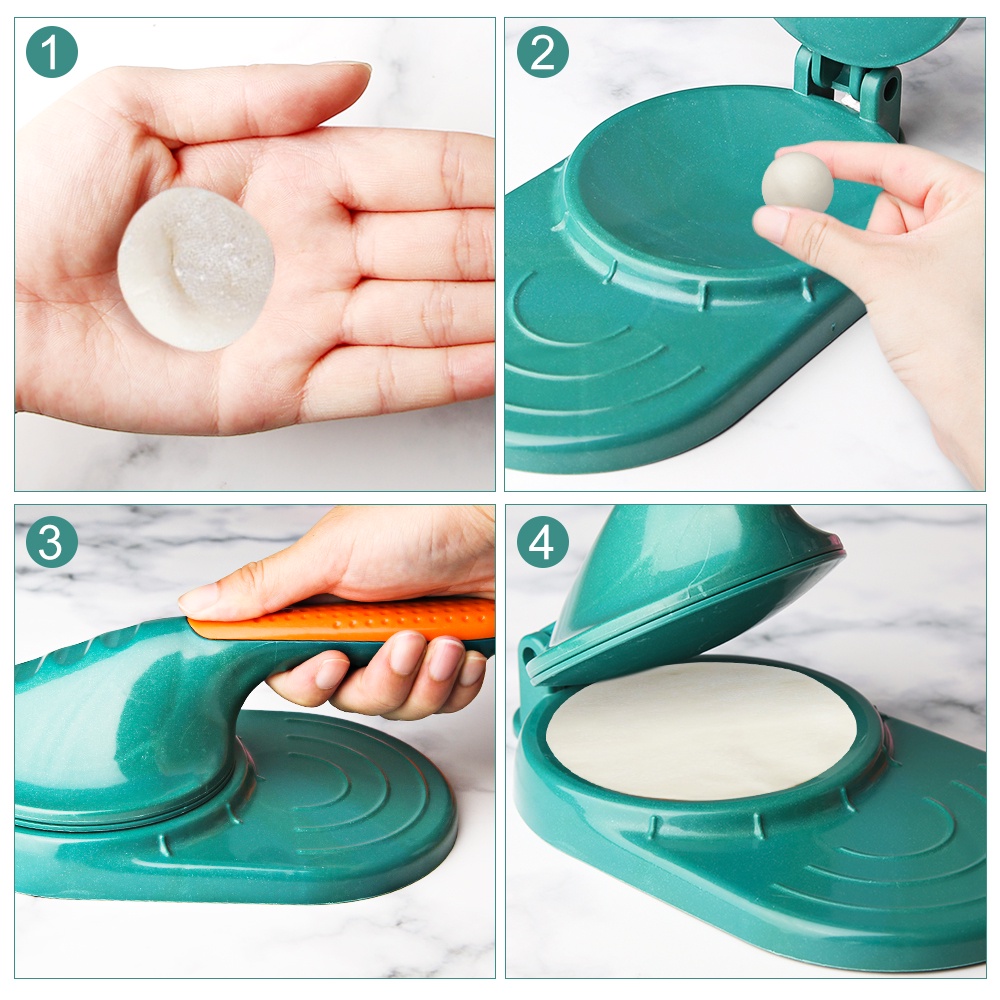 1

2

3

4