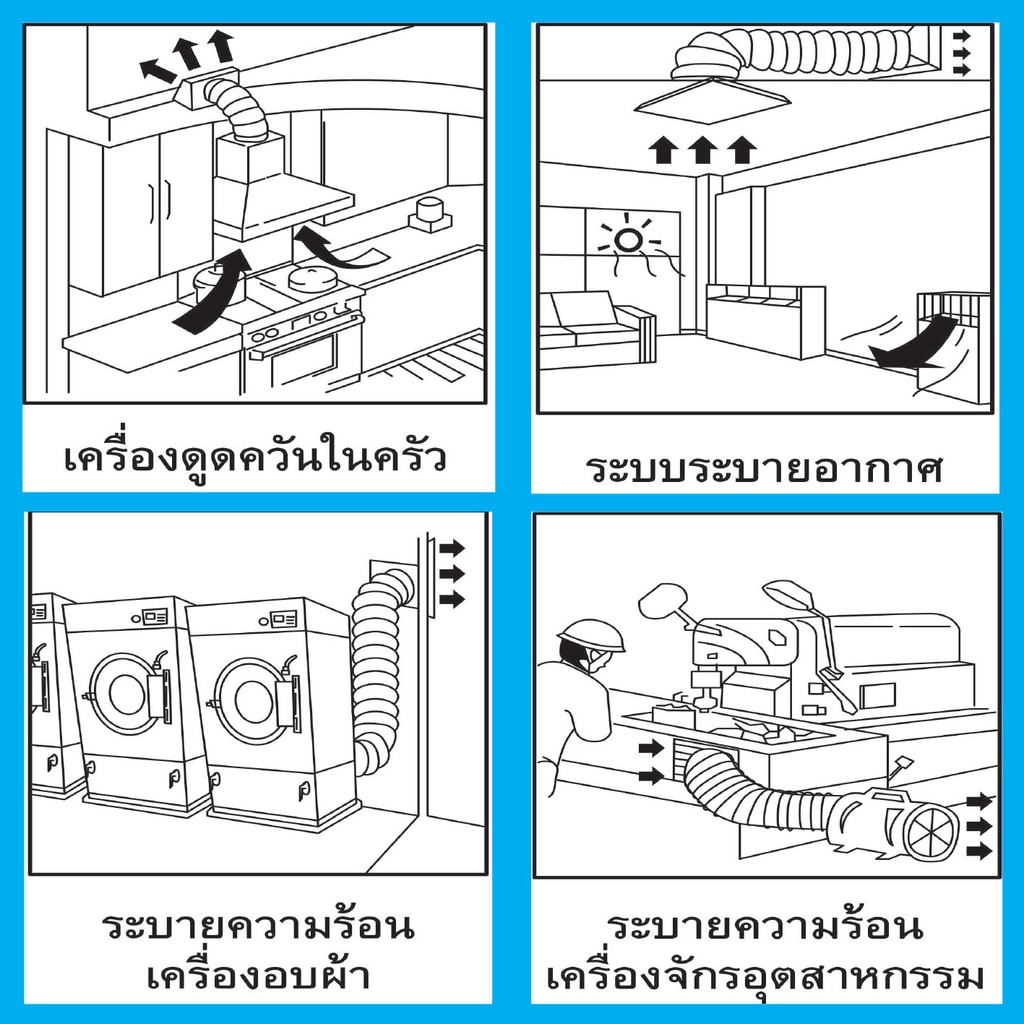 เครื่องดูดควันในครัว

ระบบระบายอากาศ

ระบายความร้อน
เครื่องอบผ้า

ระบายความร้อน
เครื่องจักรอุตสาหกรรม