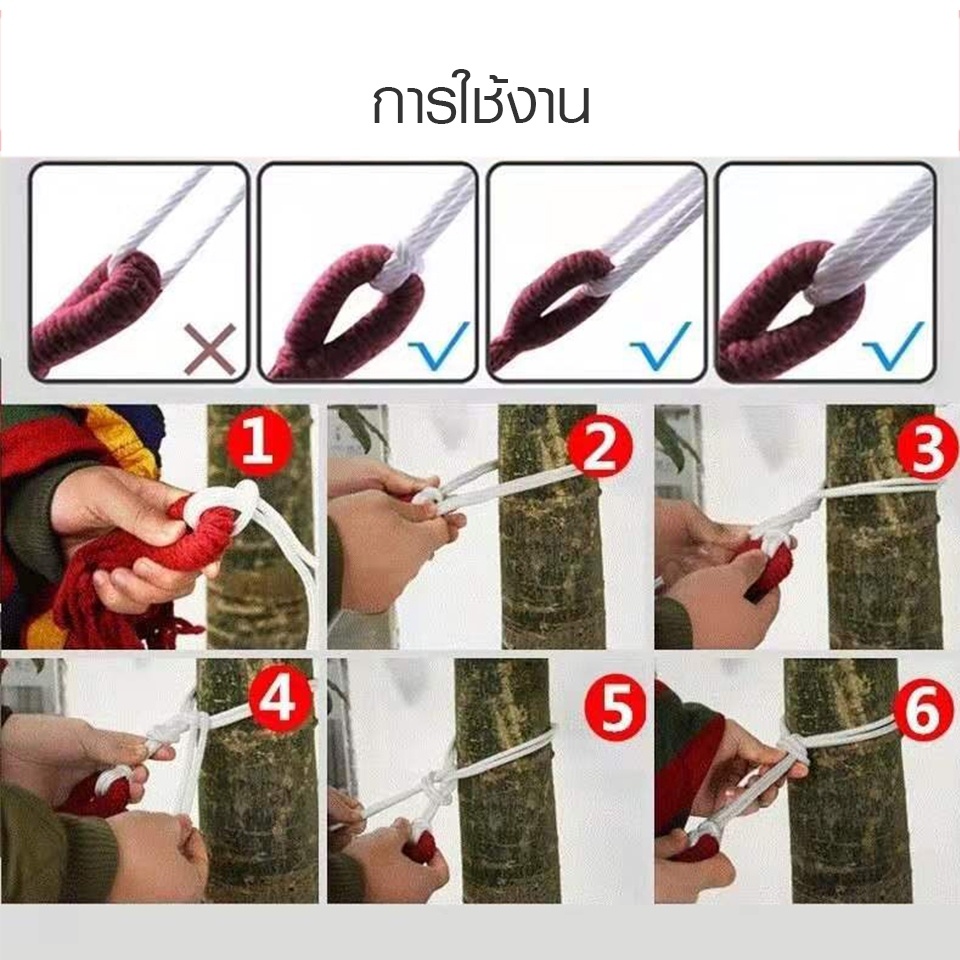 การใช้งาน

×

✓

✓

✓

1

2

3

4

5

6