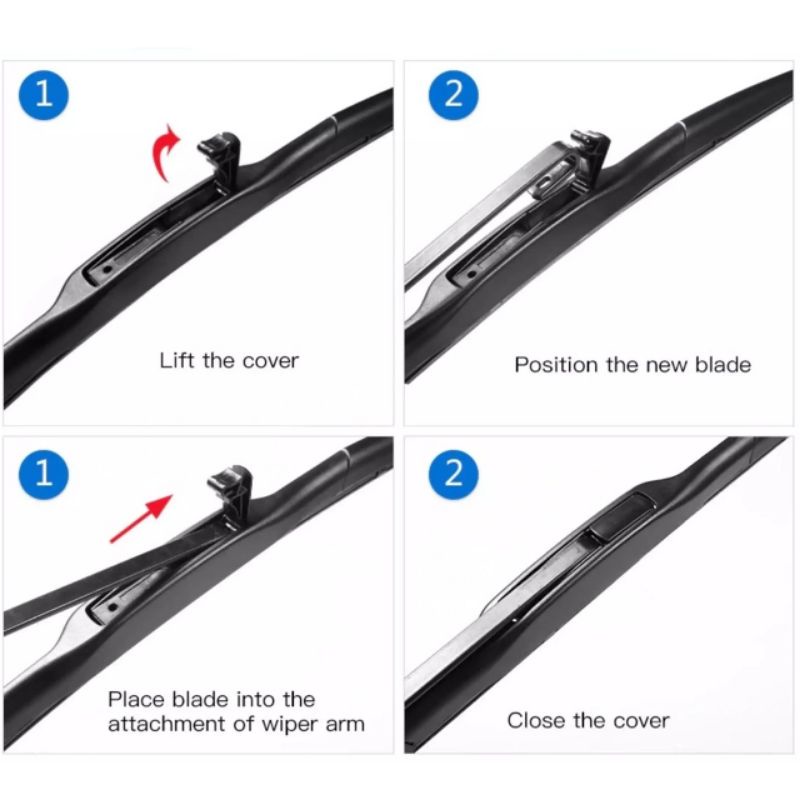 1

Lift the cover

2

Position the new blade

1

Place blade into the attachment of wiper arm

2

Close the cover