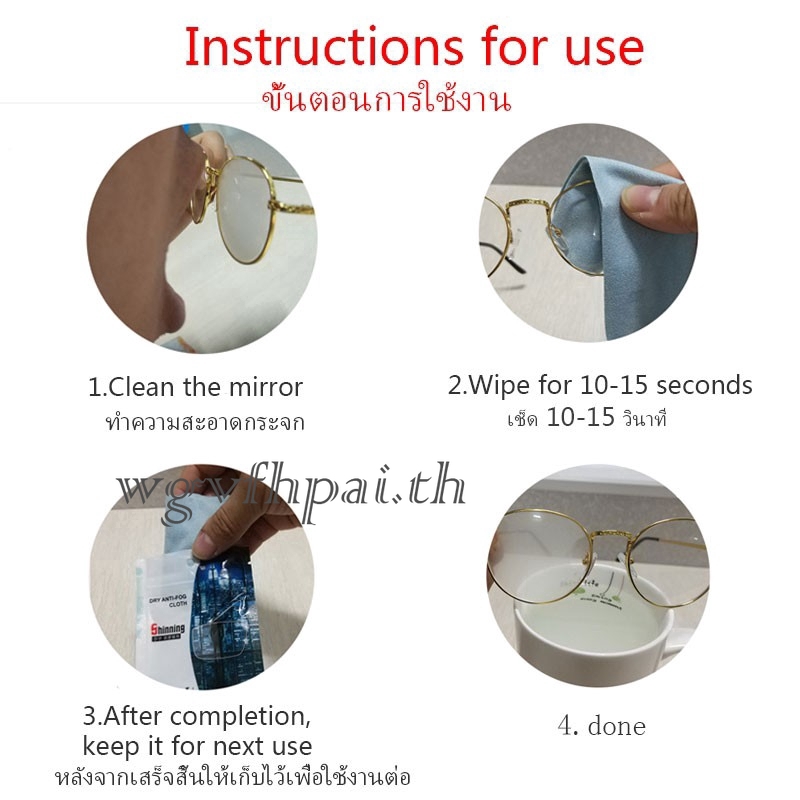 Instructions for use
ขั้นตอนการใช้งาน

1.Clean the mirror
ทำความสะอาดกระจก

2.Wipe for 10-15 seconds
เช็ด 10-15 วินาที

wgvfhpai.th

DRY ANTI-FOG CLOTH
Shinning

3.After completion, keep it for next use
หลังจากเสร็จสิ้นให้เก็บไว้เพื่อใช้งานต่อ

4. done