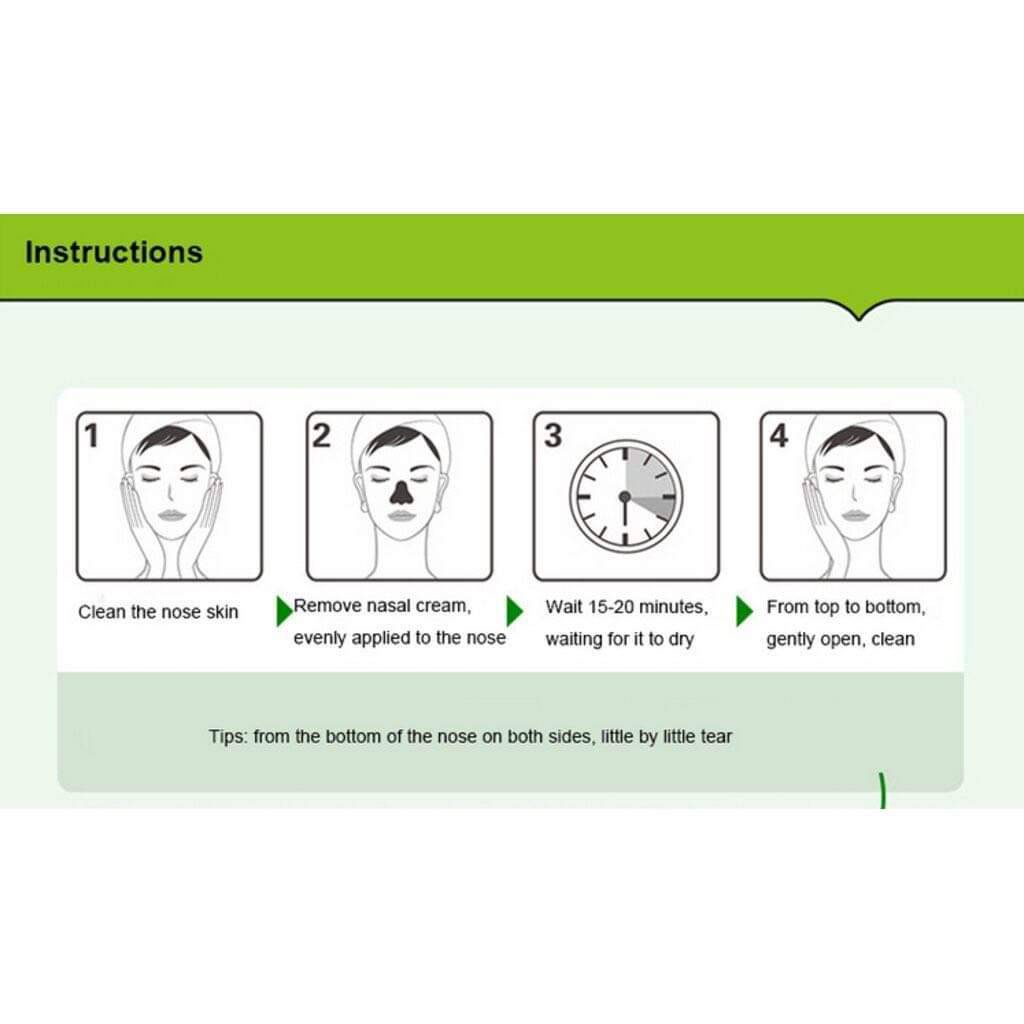 Instructions

1
Clean the nose skin

2
Remove nasal cream, evenly applied to the nose

3
Wait 15-20 minutes, waiting for it to dry

4
From top to bottom, gently open, clean

Tips: from the bottom of the nose on both sides, little by little tear