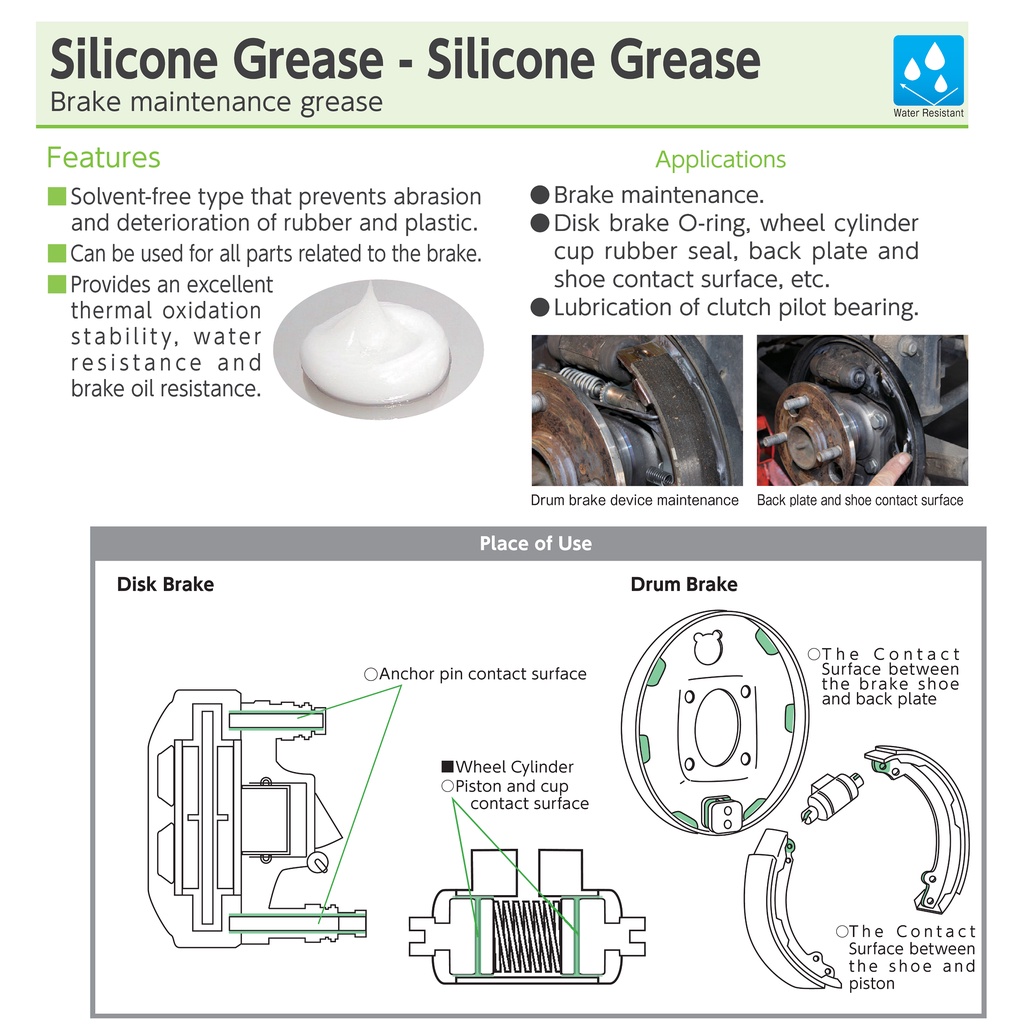 Silicone Grease - Silicone Grease
Brake maintenance grease

Water Resistant

Features
■ Solvent-free type that prevents abrasion and deterioration of rubber and plastic.
■ Can be used for all parts related to the brake.
■ Provides an excellent thermal oxidation stability, water resistance and brake oil resistance.

Applications
● Brake maintenance.
● Disk brake O-ring, wheel cylinder cup rubber seal, back plate and shoe contact surface, etc.
● Lubrication of clutch pilot bearing.

Drum brake device maintenance
Back plate and shoe contact surface

Place of Use

Disk Brake

○Anchor pin contact surface

■Wheel Cylinder
○Piston and cup contact surface

Drum Brake

○The Contact Surface between the brake shoe and back plate

○The Contact Surface between the shoe and piston