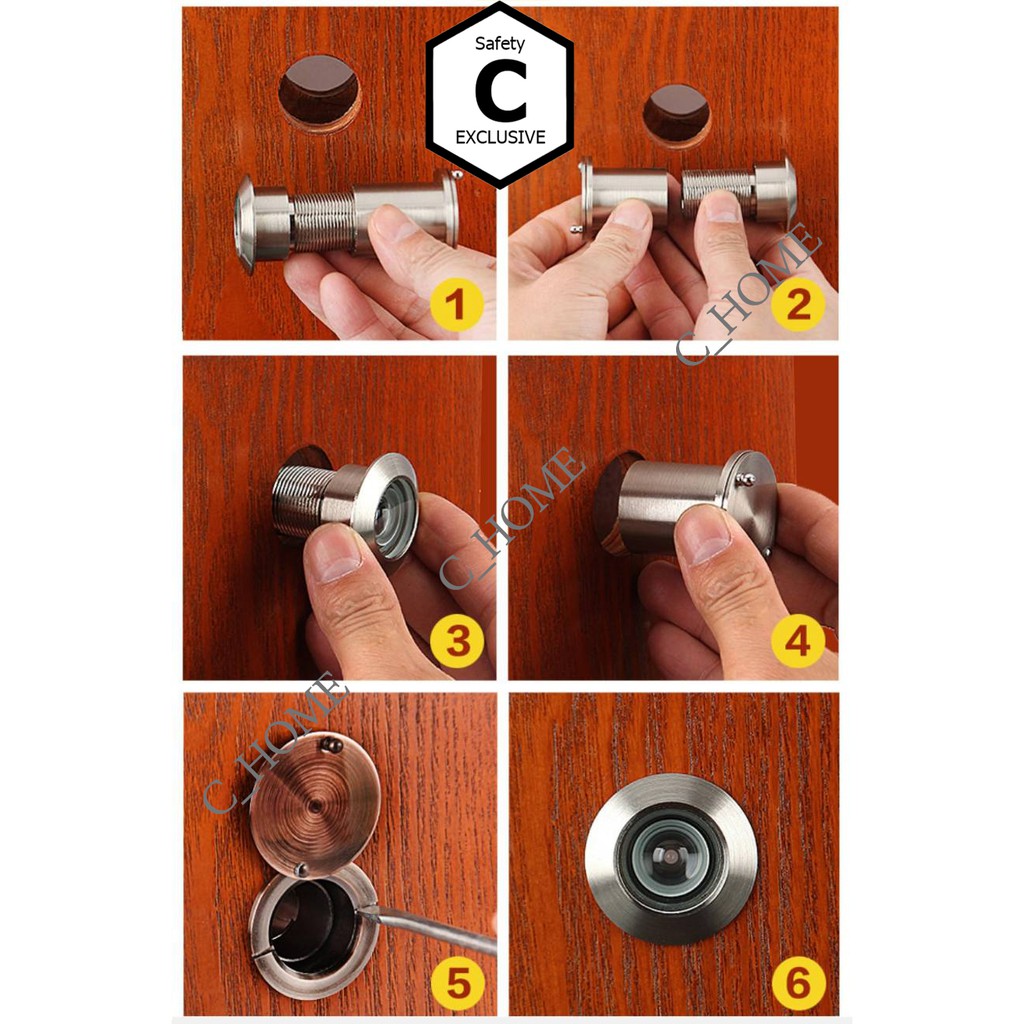 Safety
C
EXCLUSIVE

1

2

C_HOME

3

C_HOME

4

C_HOME

5

6