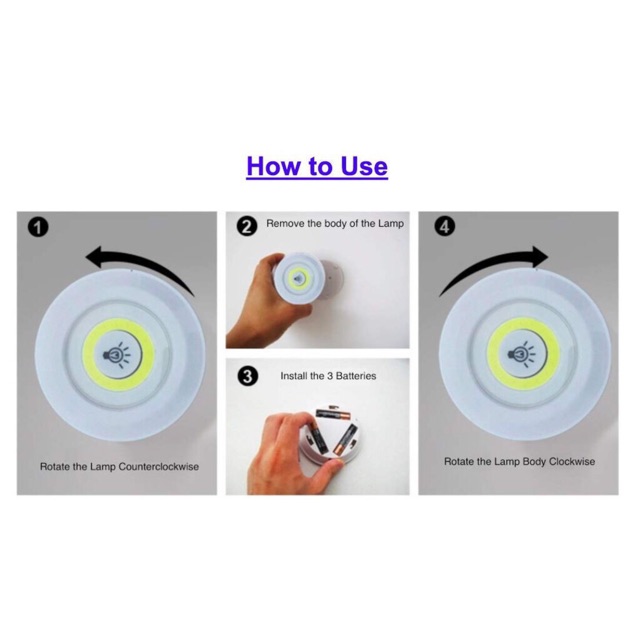 How to Use

1

Rotate the Lamp Counterclockwise

2 Remove the body of the Lamp

3 Install the 3 Batteries

4

Rotate the Lamp Body Clockwise