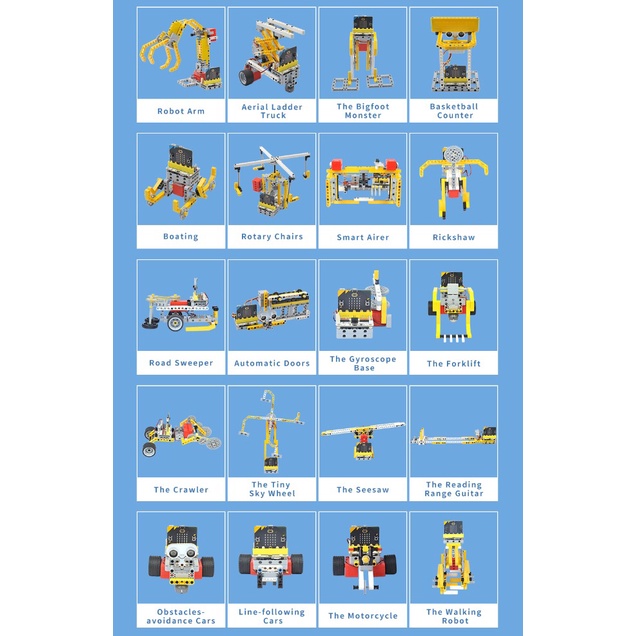 Robot Arm

Aerial Ladder Truck

The Bigfoot Monster

Basketball Counter

Boating

Rotary Chairs

Smart Airer

Rickshaw

Road Sweeper

Automatic Doors

The Gyroscope Base

The Forklift

The Crawler

The Tiny Sky Wheel

The Seesaw

The Reading Range Guitar

Obstacles-avoidance Cars

Line-following Cars

The Motorcycle

The Walking Robot