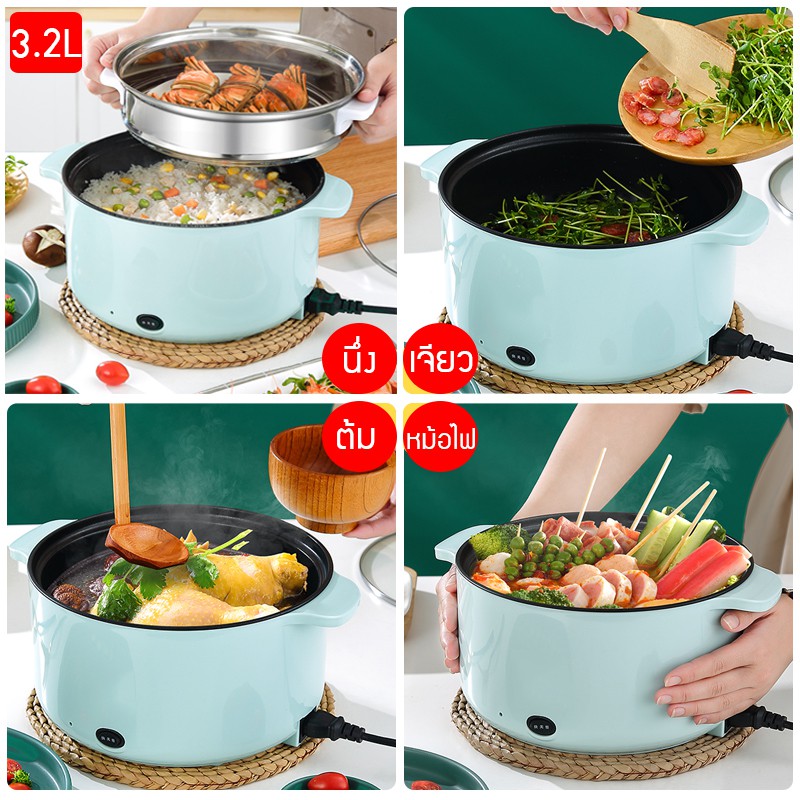 3.2L

นึ่ง

เจียว

ต้ม

หม้อไฟ