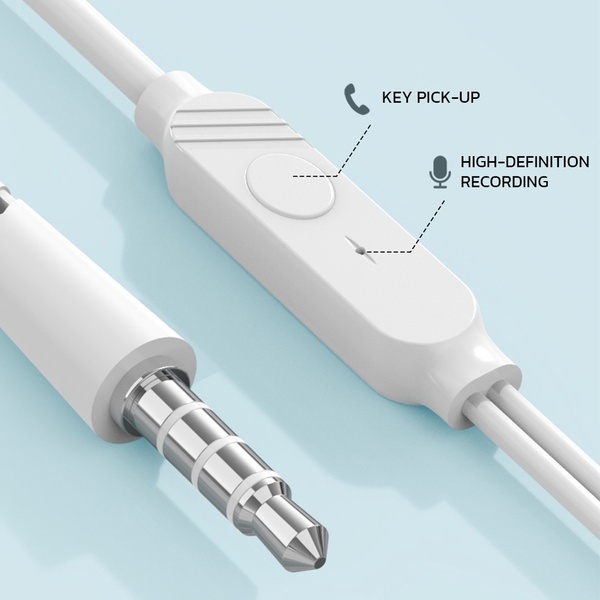 KEY PICK-UP

HIGH-DEFINITION RECORDING