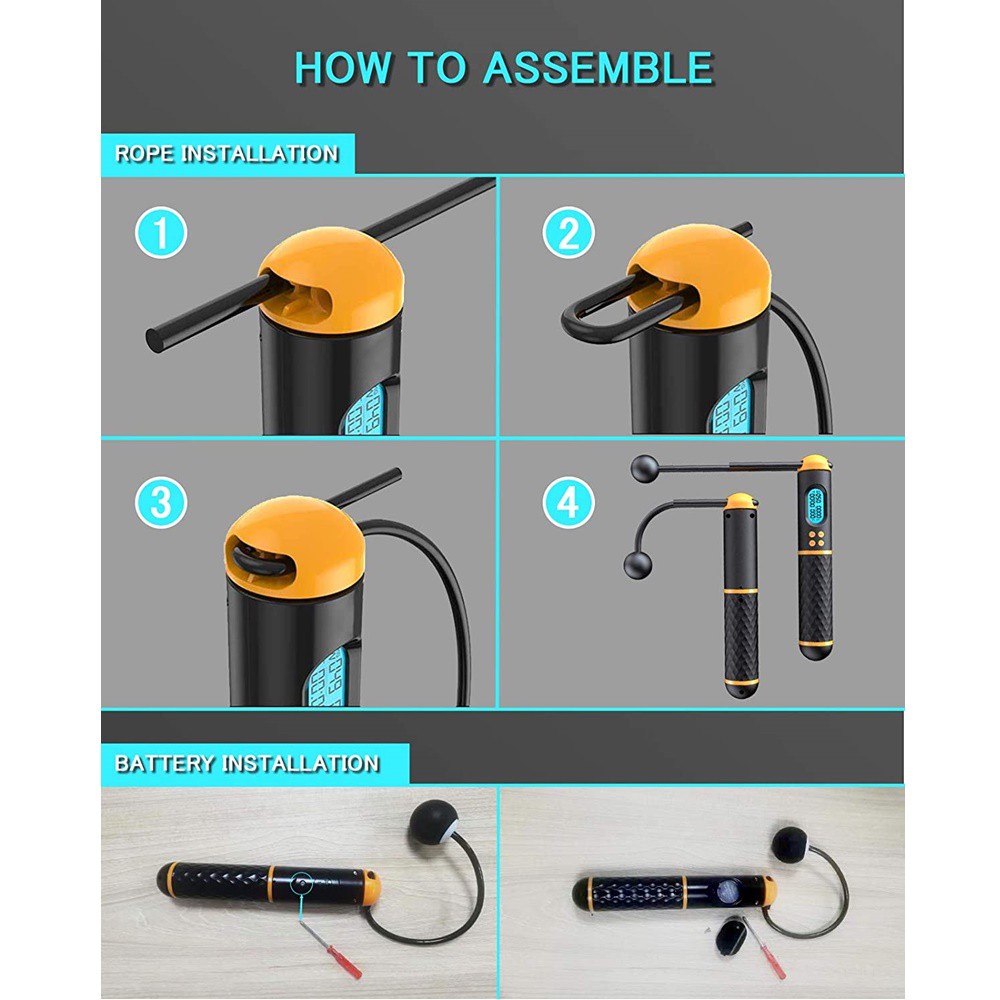 HOW TO ASSEMBLE

ROPE INSTALLATION

1

2

3

4

BATTERY INSTALLATION