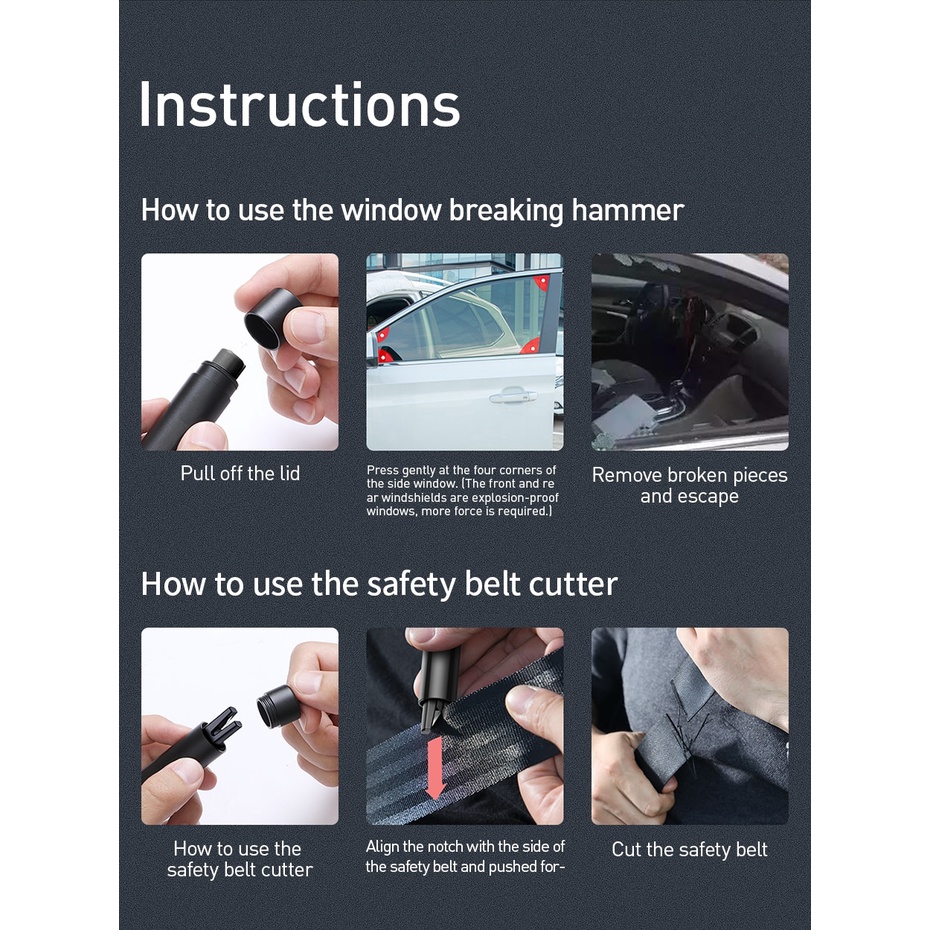 Instructions

How to use the window breaking hammer

Pull off the lid

Press gently at the four corners of the side window. (The front and re ar windshields are explosion-proof windows, more force is required.)

Remove broken pieces and escape

How to use the safety belt cutter

How to use the safety belt cutter

Align the notch with the side of the safety belt and pushed for-

Cut the safety belt