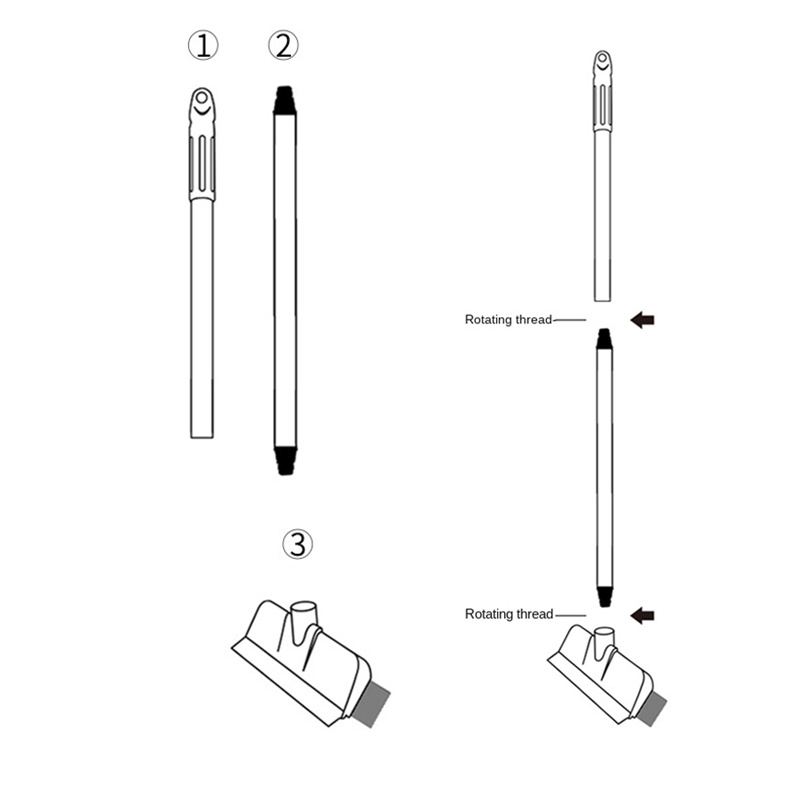 ①
②
③
Rotating thread
Rotating thread