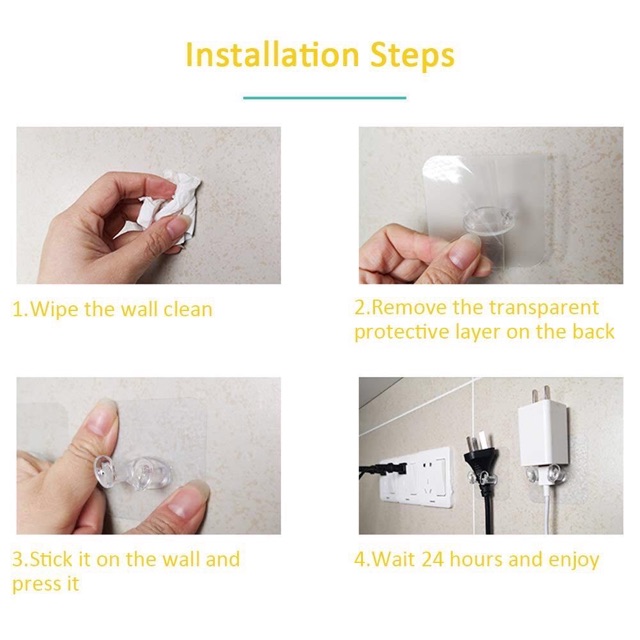 Installation Steps

1.Wipe the wall clean

2.Remove the transparent protective layer on the back

3.Stick it on the wall and press it

4.Wait 24 hours and enjoy