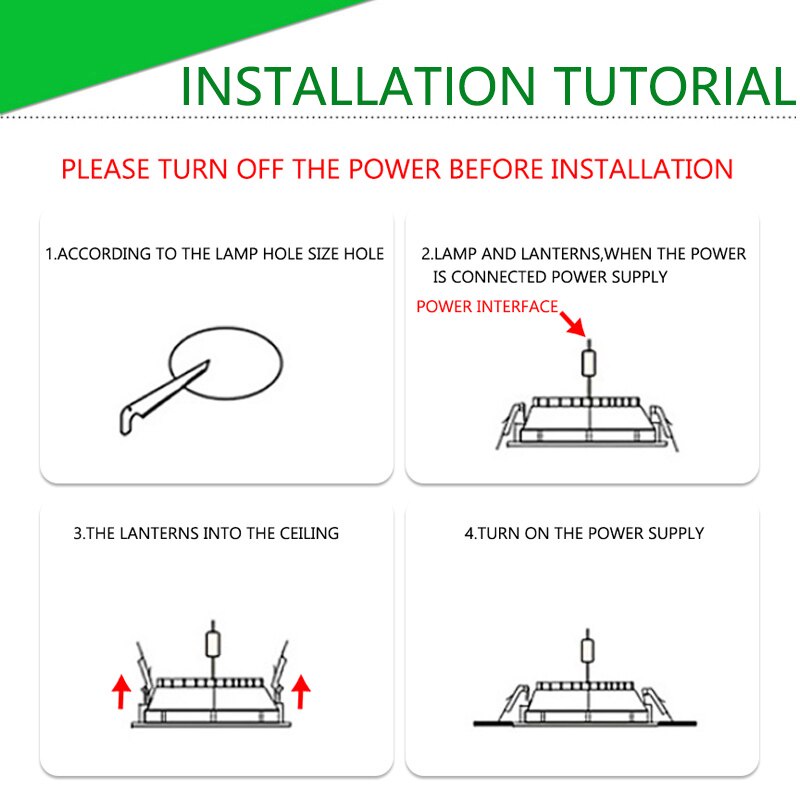 INSTALLATION TUTORIAL

PLEASE TURN OFF THE POWER BEFORE INSTALLATION

1.ACCORDING TO THE LAMP HOLE SIZE HOLE

2.LAMP AND LANTERNS,WHEN THE POWER IS CONNECTED POWER SUPPLY

POWER INTERFACE

3.THE LANTERNS INTO THE CEILING

4.TURN ON THE POWER SUPPLY