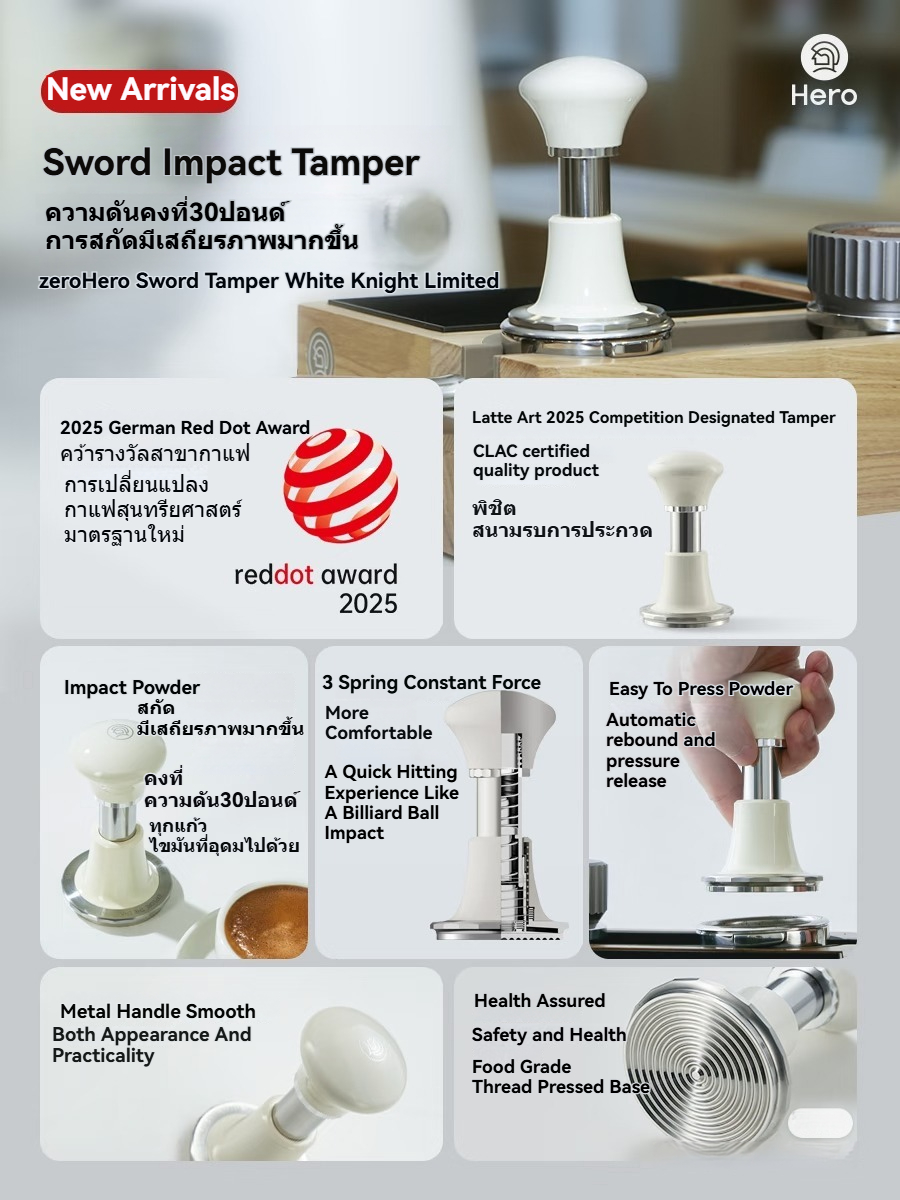 New Arrivals

Hero

Sword Impact Tamper

ความดันคงที่30ปอนด์
การสกัดมีเสถียรภาพมากขึ้น

zeroHero Sword Tamper White Knight Limited

2025 German Red Dot Award
คว้ารางวัลสาขากาแฟ
การเปลี่ยนแปลง
กาแฟสุนทรียศาสตร์
มาตรฐานใหม่

reddot award
2025

Latte Art 2025 Competition Designated Tamper
CLAC certified
quality product
พิชิต
สนามรบการประกวด

Impact Powder
สกัด
มีเสถียรภาพมากขึ้น
คงที่
ความดัน30ปอนด์
ทุกแก้ว
ไขมันที่อุดมไปด้วย

3 Spring Constant Force
More Comfortable
A Quick Hitting Experience Like A Billiard Ball Impact

Easy To Press Powder
Automatic rebound and pressure release

Metal Handle Smooth
Both Appearance And Practicality

Health Assured
Safety and Health
Food Grade
Thread Pressed Base