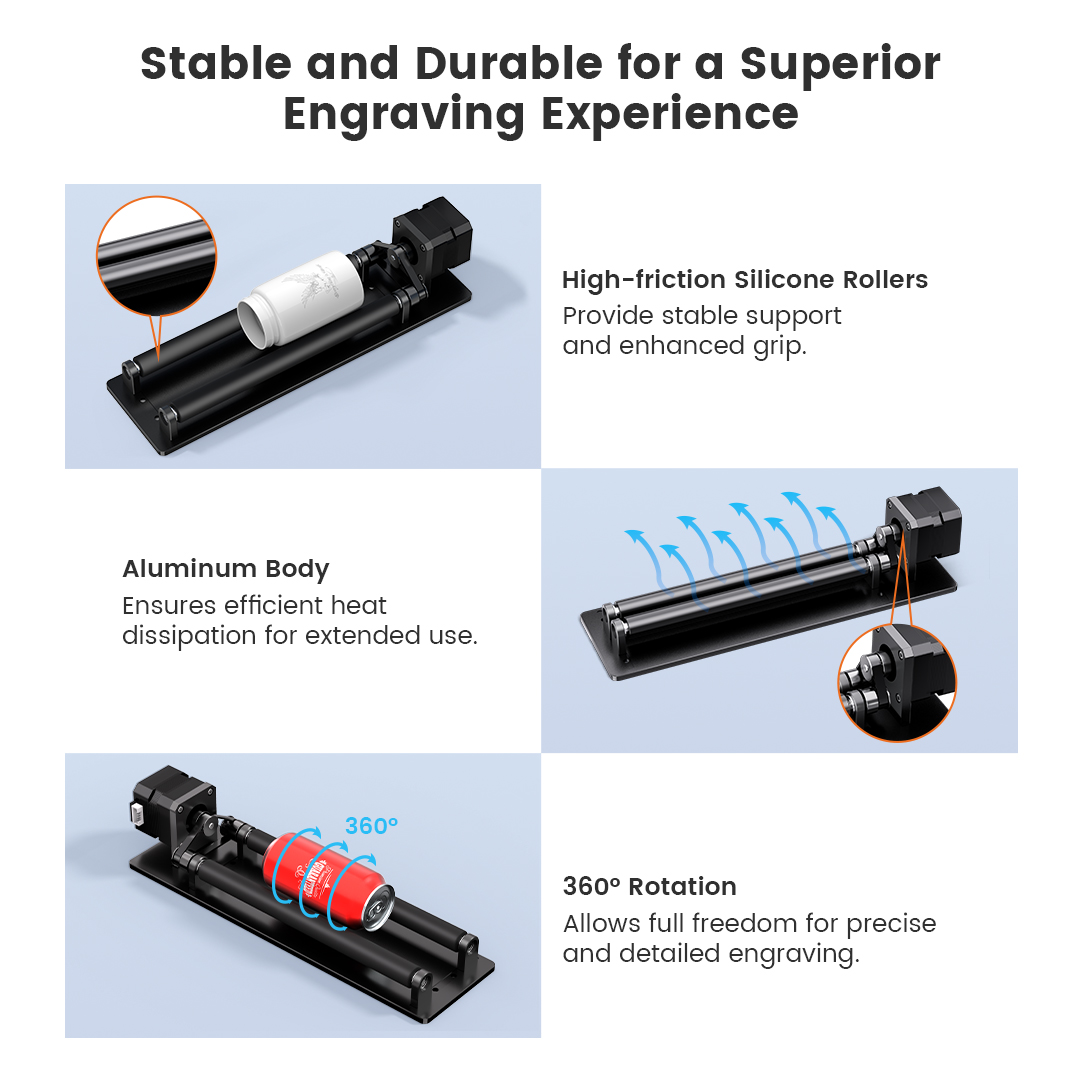 Stable and Durable for a Superior Engraving Experience

High-friction Silicone Rollers
Provide stable support and enhanced grip.

Aluminum Body
Ensures efficient heat dissipation for extended use.

360°

360° Rotation
Allows full freedom for precise and detailed engraving.