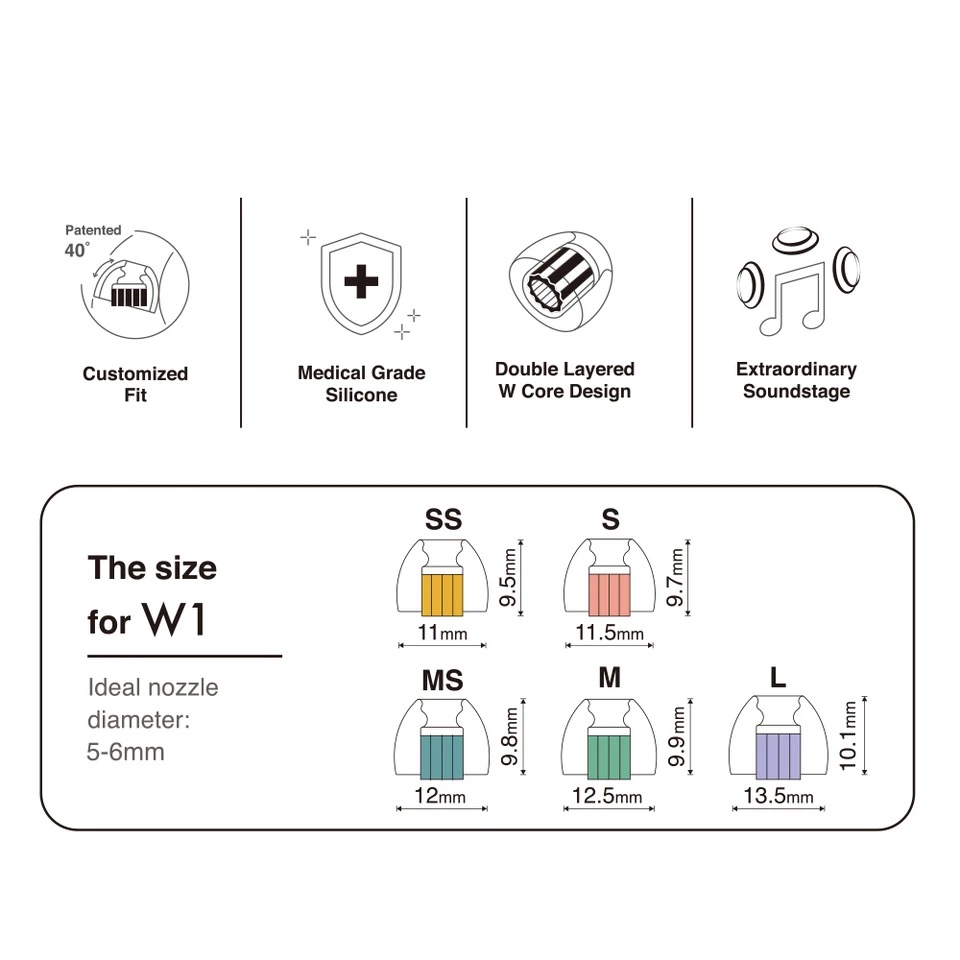 Patented
40°

Customized Fit

Medical Grade Silicone

Double Layered W Core Design

Extraordinary Soundstage

The size for W1

Ideal nozzle diameter: 5-6mm

SS
9.5mm
11mm

S
9.7mm
11.5mm

MS
9.8mm
12mm

M
9.9mm
12.5mm

L
10.1mm
13.5mm