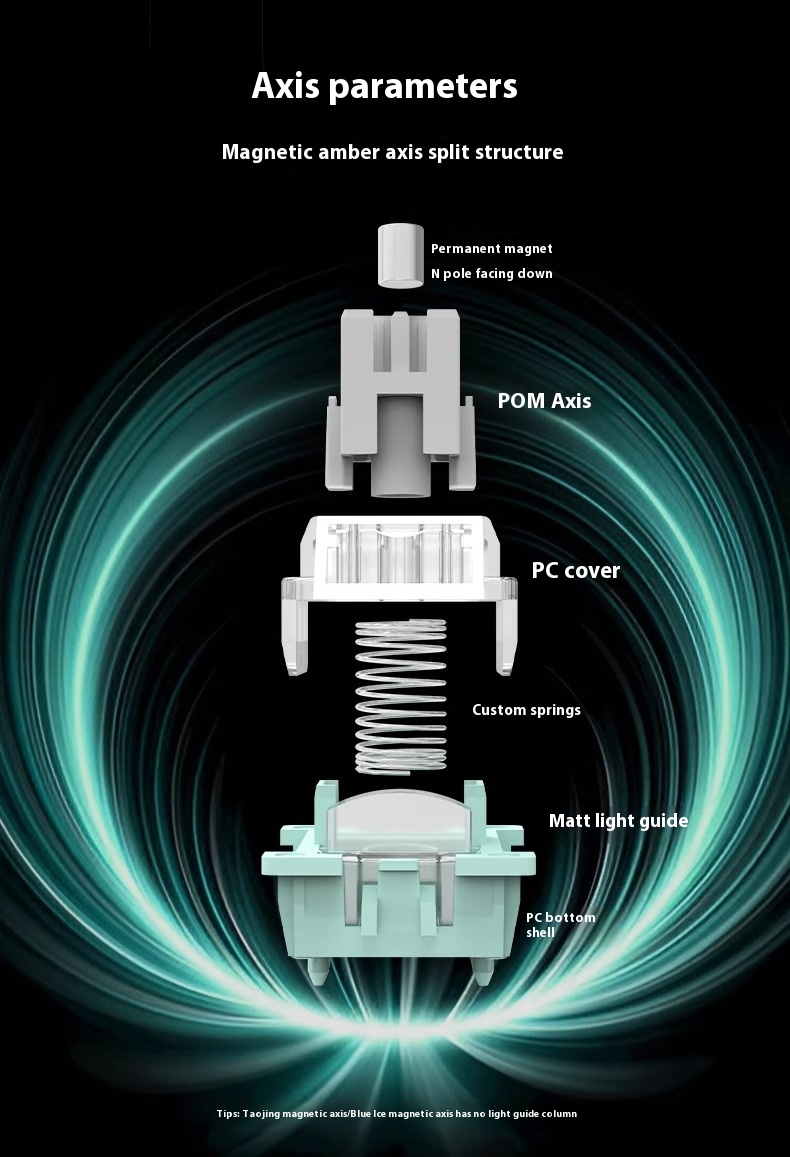 Axis parameters

Magnetic amber axis split structure

Permanent magnet
N pole facing down

POM Axis

PC cover

Custom springs

Matt light guide

PC bottom shell

Tips: Taojing magnetic axis/Blue Ice magnetic axis has no light guide column