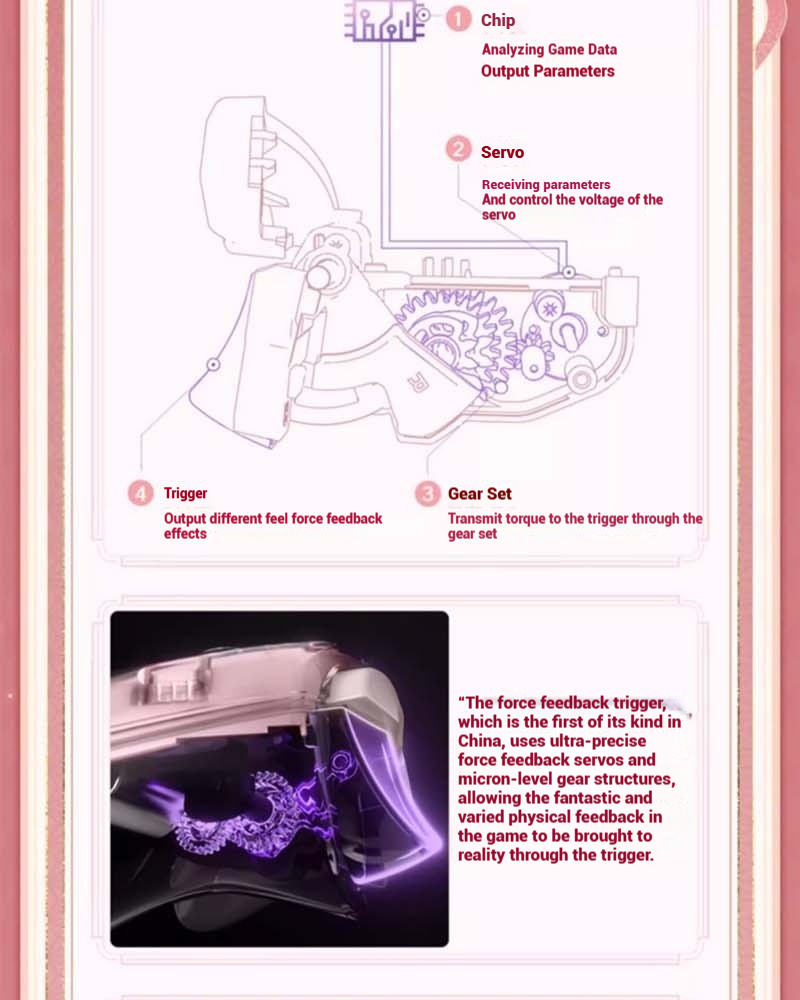 1 Chip
Analyzing Game Data
Output Parameters

2 Servo
Receiving parameters
And control the voltage of the servo

R

4 Trigger
Output different feel force feedback effects

3 Gear Set
Transmit torque to the trigger through the gear set

“The force feedback trigger, which is the first of its kind in China, uses ultra-precise force feedback servos and micron-level gear structures, allowing the fantastic and varied physical feedback in the game to be brought to reality through the trigger.