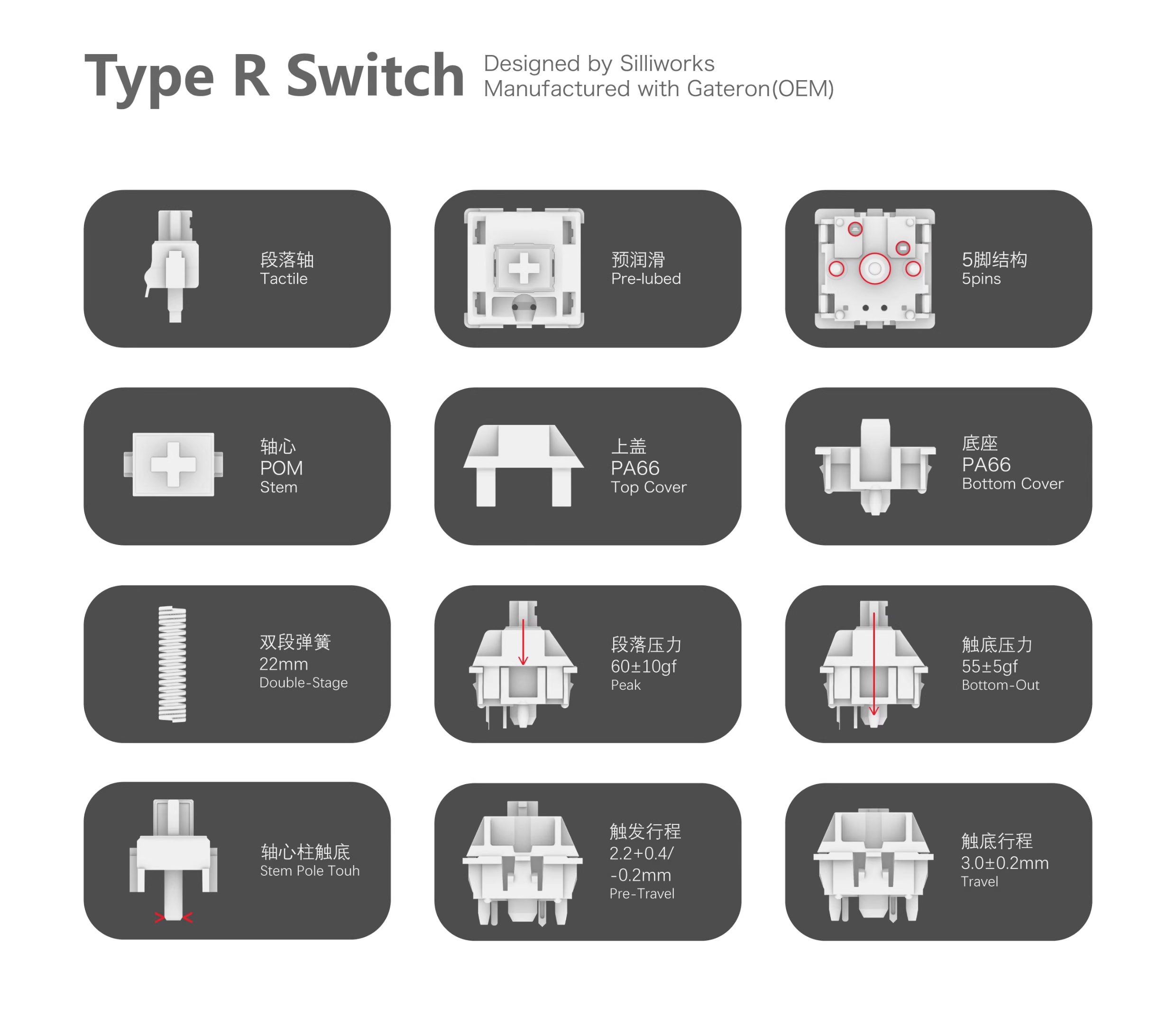 Type R Switch Designed by Silliworks
Manufactured with Gateron(OEM)

段落轴
Tactile

预润滑
Pre-lubed

5脚结构
5pins

轴心
POM
Stem

上盖
PA66
Top Cover

底座
PA66
Bottom Cover

双段弹簧
22mm
Double-Stage

段落压力
60±10gf
Peak

触底压力
55±5gf
Bottom-Out

轴心柱触底
Stem Pole Touh

触发行程
2.2+0.4/
-0.2mm
Pre-Travel

触底行程
3.0±0.2mm
Travel