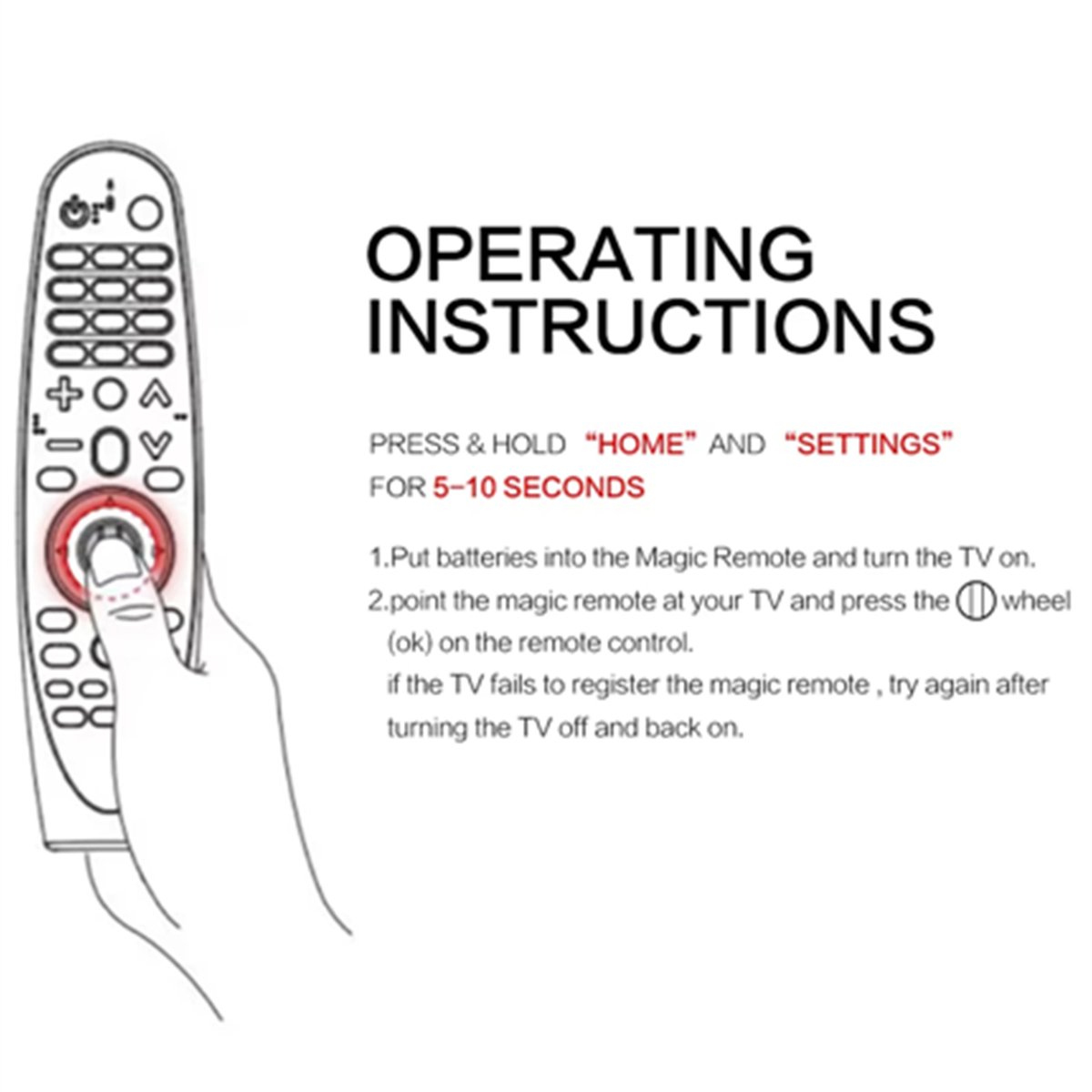 OPERATING INSTRUCTIONS

PRESS & HOLD "HOME" AND "SETTINGS" FOR 5-10 SECONDS

1.Put batteries into the Magic Remote and turn the TV on.
2.point the magic remote at your TV and press the wheel (ok) on the remote control.
if the TV fails to register the magic remote , try again after turning the TV off and back on.