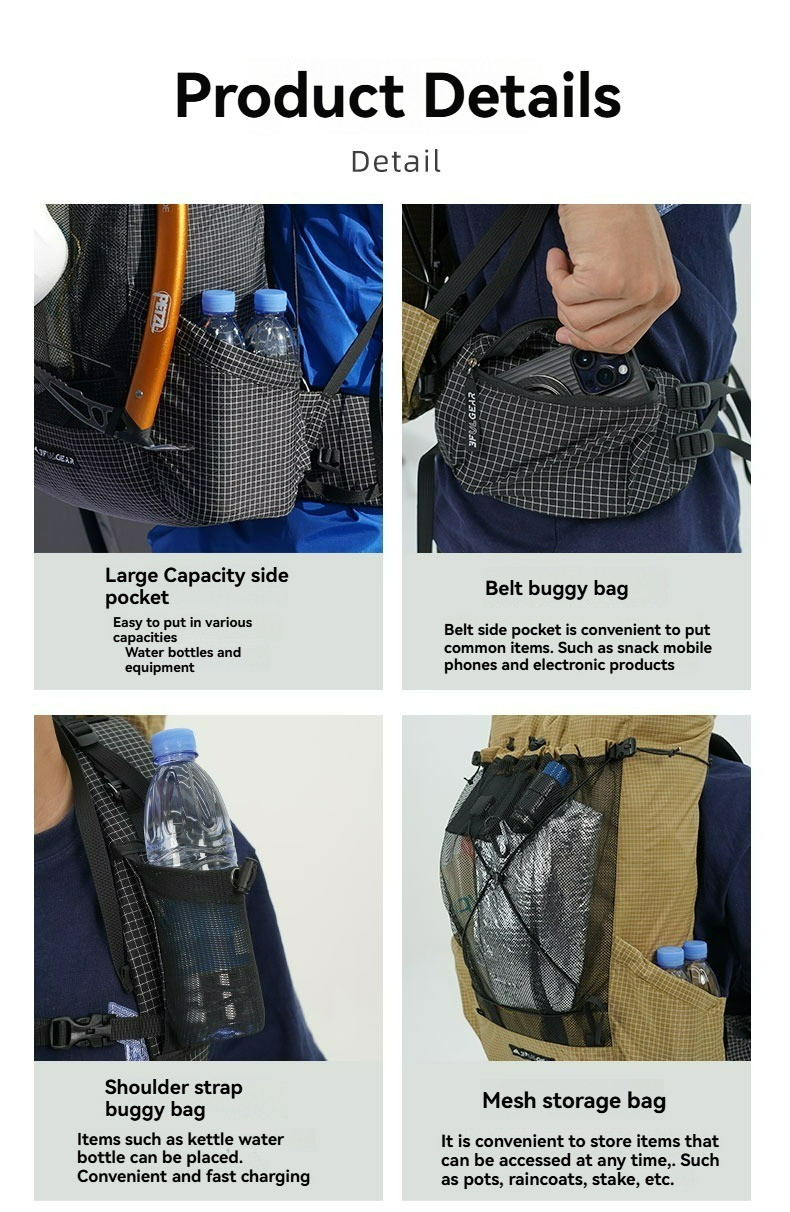 Product Details

Detail

PETZL

3F UL GEAR

3F UL GEAR

Large Capacity side pocket

Easy to put in various capacities
Water bottles and equipment

Belt buggy bag

Belt side pocket is convenient to put common items. Such as snack mobile phones and electronic products

Shoulder strap buggy bag

Items such as kettle water bottle can be placed. Convenient and fast charging

Mesh storage bag

It is convenient to store items that can be accessed at any time,. Such as pots, raincoats, stake, etc.