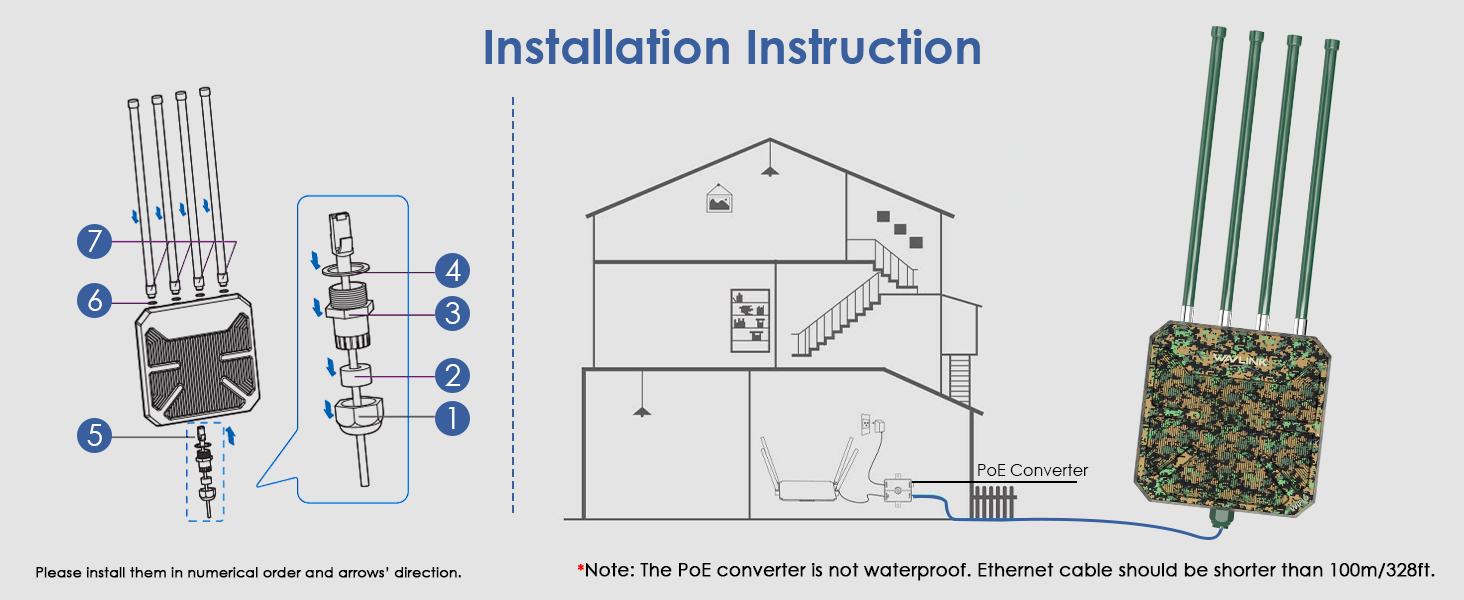 Installation Instruction

7

6

5

4

3

2

1

Please install them in numerical order and arrows' direction.

PoE Converter

WAVLINK

*Note: The PoE converter is not waterproof. Ethernet cable should be shorter than 100m/328ft.