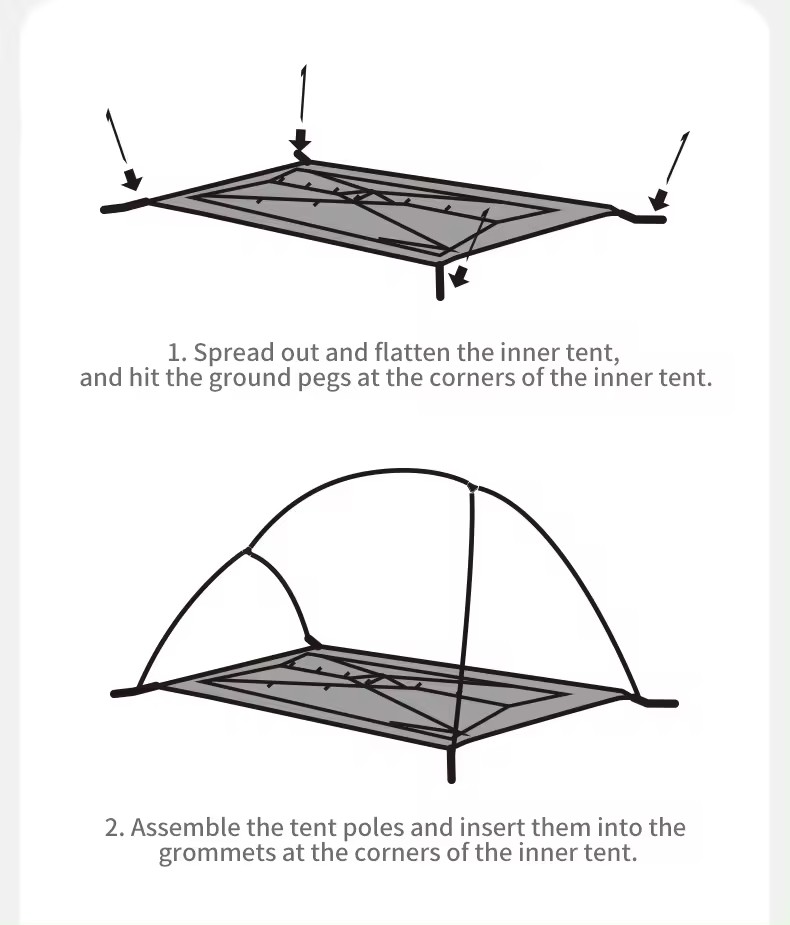 1. Spread out and flatten the inner tent, and hit the ground pegs at the corners of the inner tent.

2. Assemble the tent poles and insert them into the grommets at the corners of the inner tent.