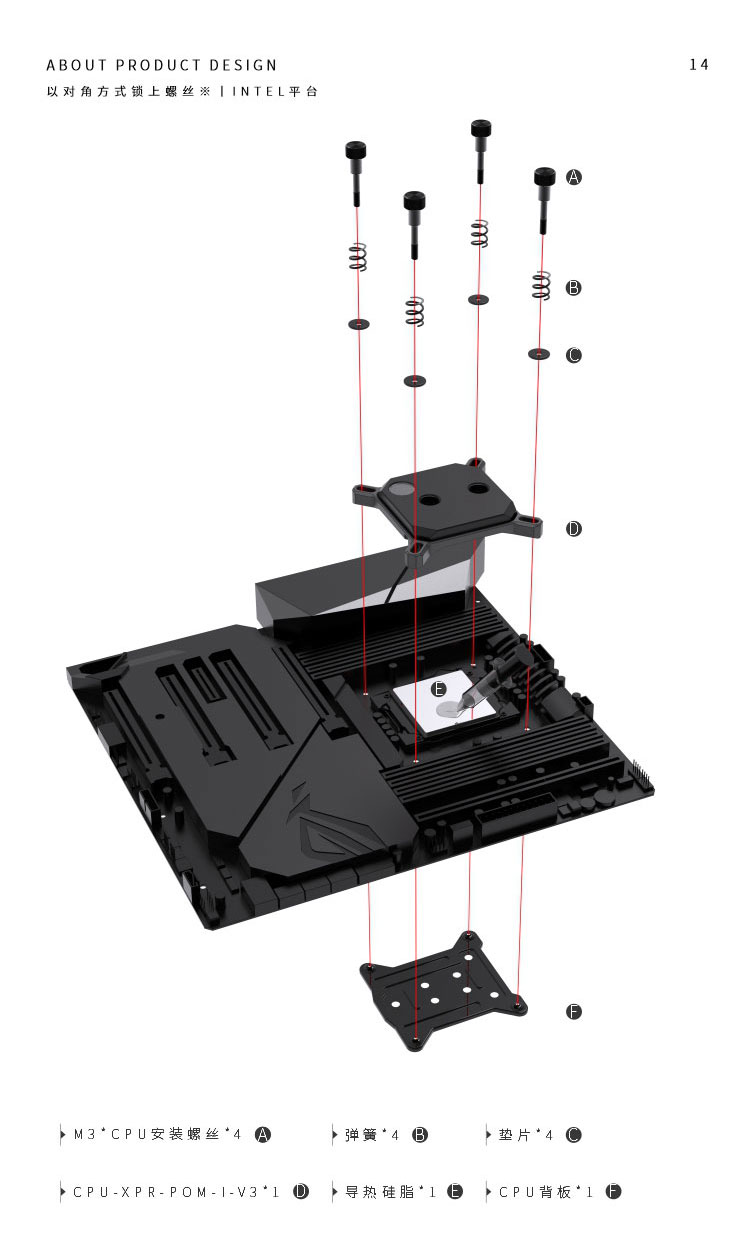 ABOUT PRODUCT DESIGN
14

以对角方式锁上螺丝※ | INTEL平台

A
B
C
D
E
F

M3*CPU安装螺丝*4 A
弹簧*4 B
垫片*4 C
CPU-XPR-POM-I-V3*1 D
导热硅脂*1 E
CPU背板*1 F