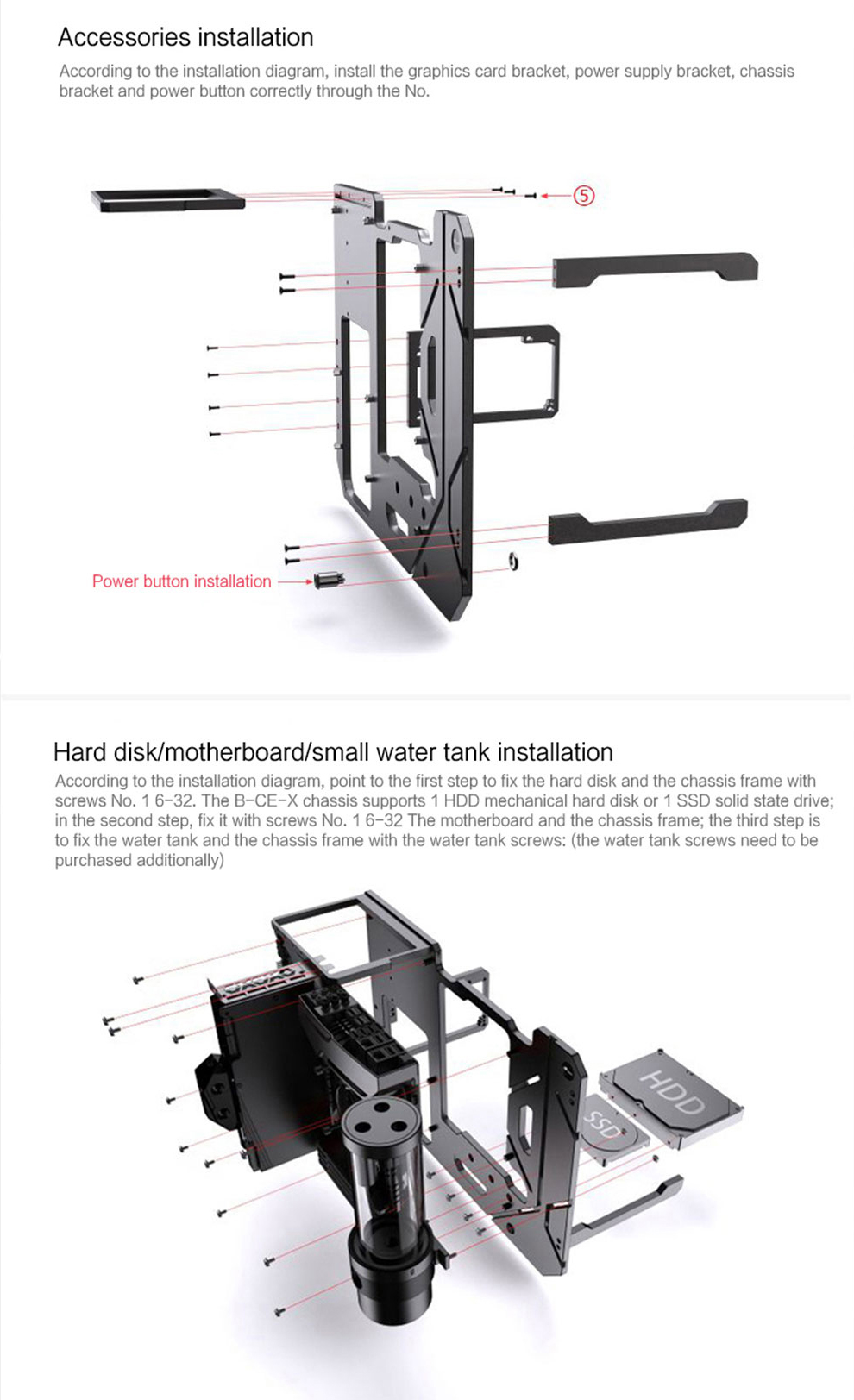 Accessories installation

According to the installation diagram, install the graphics card bracket, power supply bracket, chassis bracket and power button correctly through the No.

⑤

Power button installation

Hard disk/motherboard/small water tank installation

According to the installation diagram, point to the first step to fix the hard disk and the chassis frame with screws No. 1 6-32. The B-CE-X chassis supports 1 HDD mechanical hard disk or 1 SSD solid state drive; in the second step, fix it with screws No. 1 6-32 The motherboard and the chassis frame; the third step is to fix the water tank and the chassis frame with the water tank screws: (the water tank screws need to be purchased additionally)

HDD

SSD