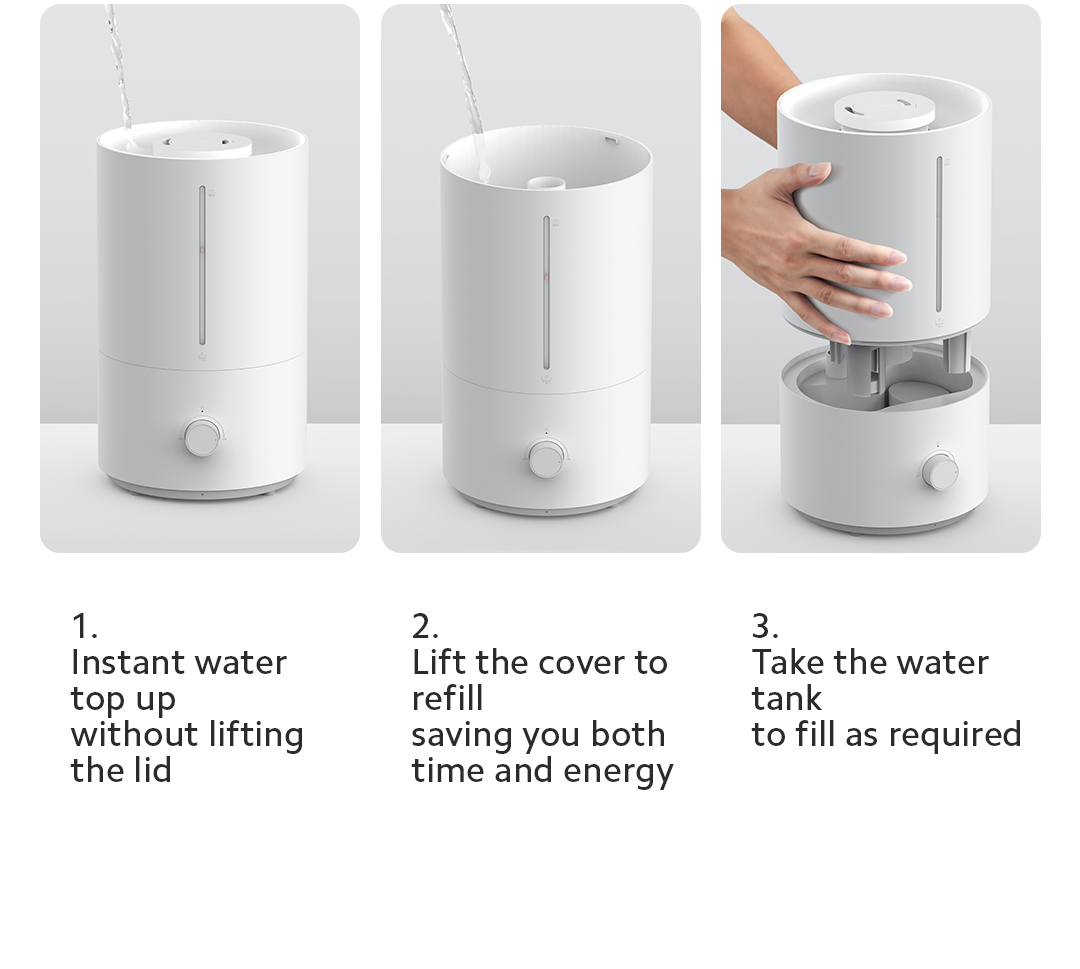 1.
Instant water top up without lifting the lid

2.
Lift the cover to refill saving you both time and energy

3.
Take the water tank to fill as required