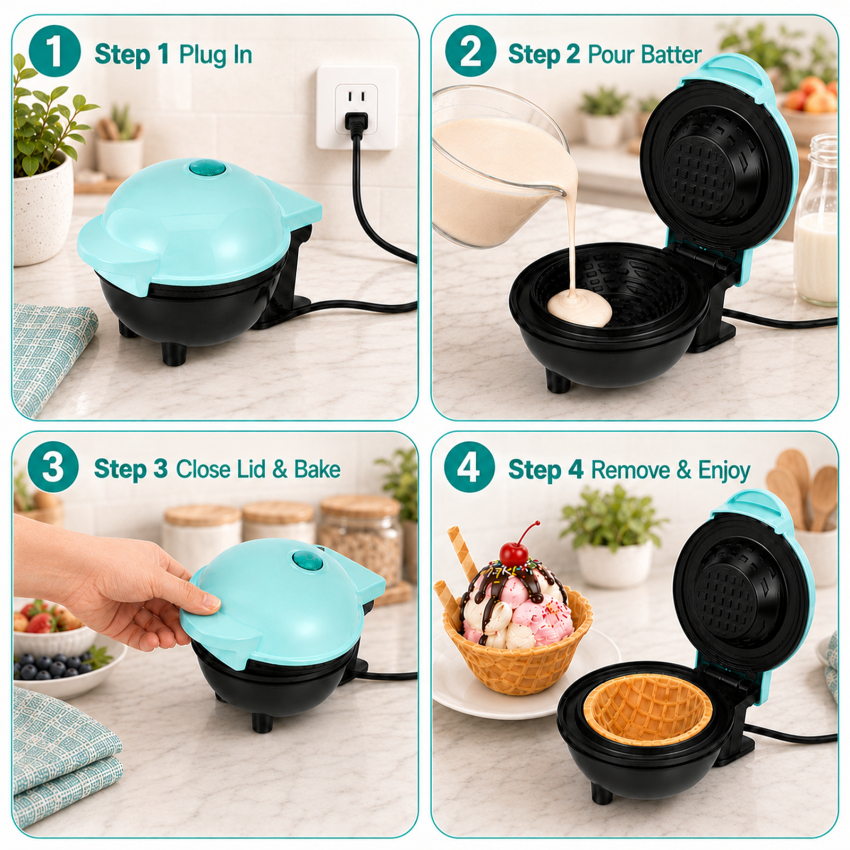 1 Step 1 Plug In

2 Step 2 Pour Batter

3 Step 3 Close Lid & Bake

4 Step 4 Remove & Enjoy