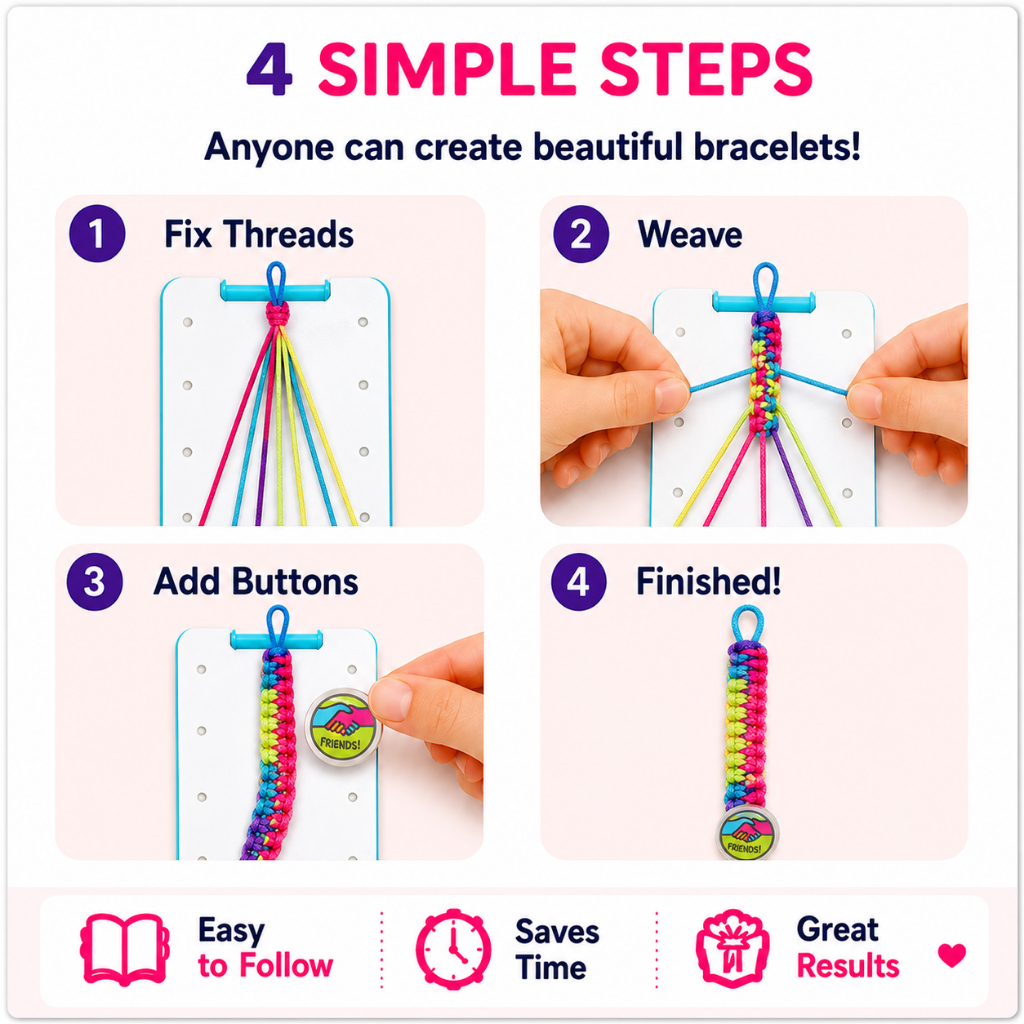 4 SIMPLE STEPS

Anyone can create beautiful bracelets!

1 Fix Threads

2 Weave

3 Add Buttons

FRIENDS!

4 Finished!

FRIENDS!

Easy to Follow

Saves Time

Great Results