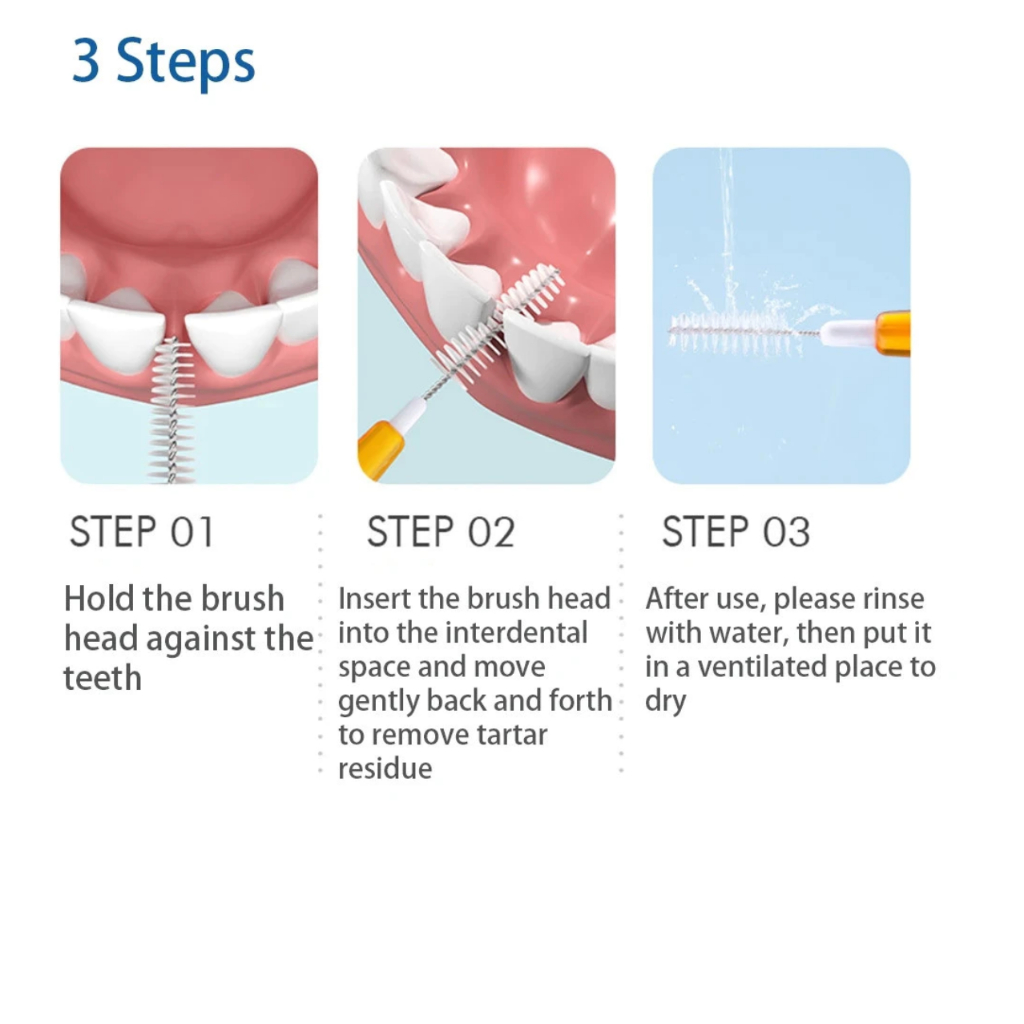 3 Steps

STEP 01

Hold the brush head against the teeth

STEP 02

Insert the brush head into the interdental space and move gently back and forth to remove tartar residue

STEP 03

After use, please rinse with water, then put it in a ventilated place to dry