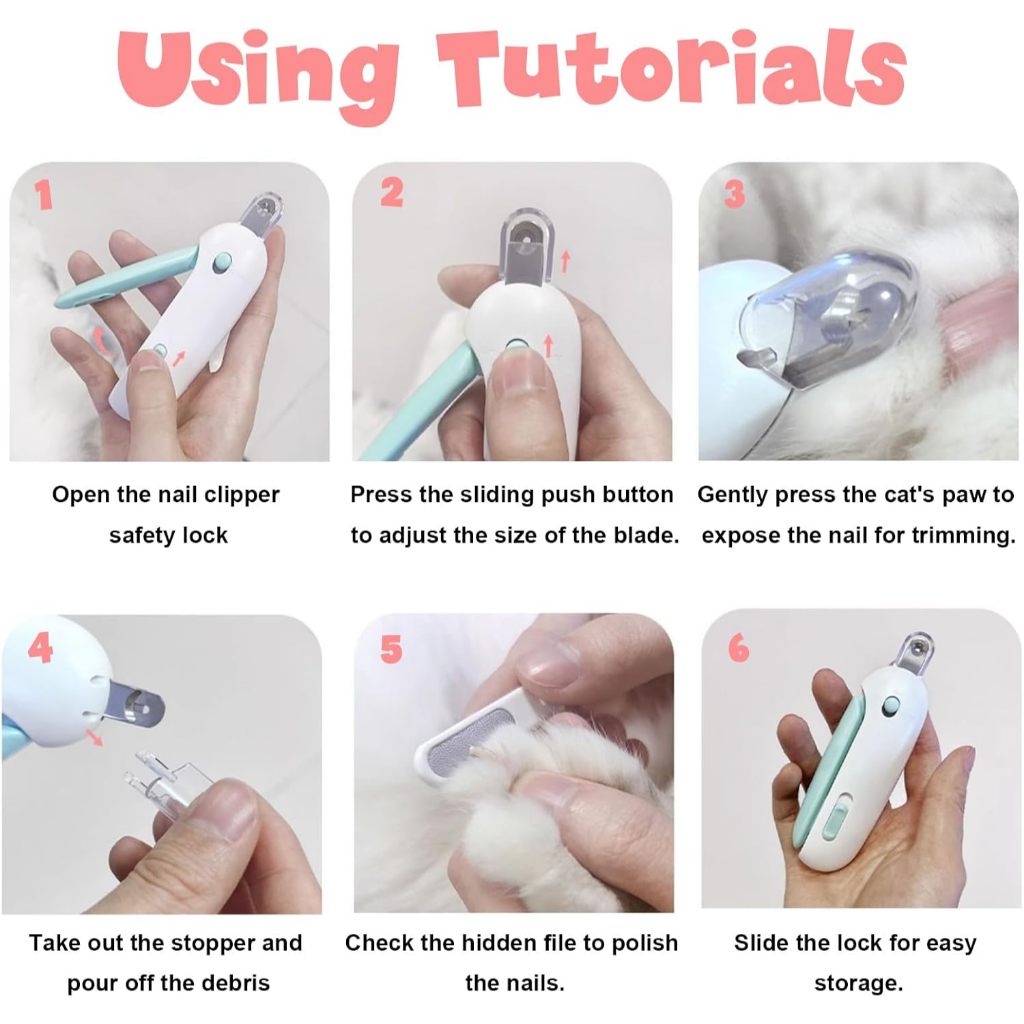 Using Tutorials

1

Open the nail clipper safety lock

2

Press the sliding push button to adjust the size of the blade.

3

Gently press the cat's paw to expose the nail for trimming.

4

Take out the stopper and pour off the debris

5

Check the hidden file to polish the nails.

6

Slide the lock for easy storage.