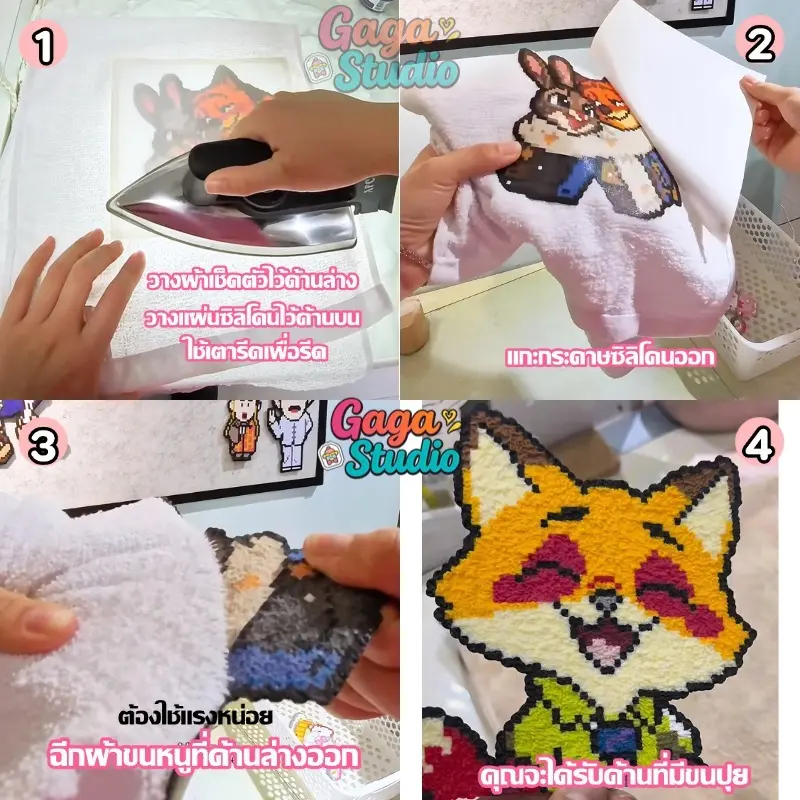 1

Gaga Studio

วางผ้าเช็ดตัวไว้ด้านล่าง
วางแผ่นซิลิโคนไว้ด้านบน
ใช้เตารีดเพื่อรีด

2

แกะกระดาษซิลิโคนออก

3

Gaga Studio

ต้องใช้แรงหน่อย
ฉีกผ้าขนหนูที่ด้านล่างออก

4

คุณจะได้รับด้านที่มีขนปุย