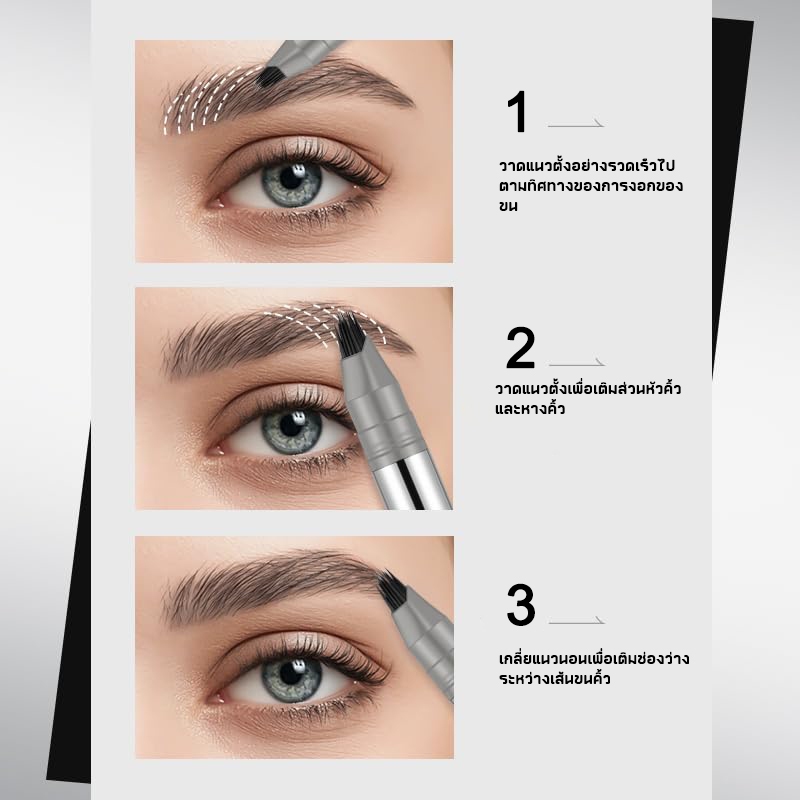 1

วาดแนวตั้งอย่างรวดเร็วไปตามทิศทางของการงอกของขน

2

วาดแนวตั้งเพื่อเติมส่วนหัวคิ้วและหางคิ้ว

3

เกลี่ยแนวนอนเพื่อเติมช่องว่างระหว่างเส้นขนคิ้ว