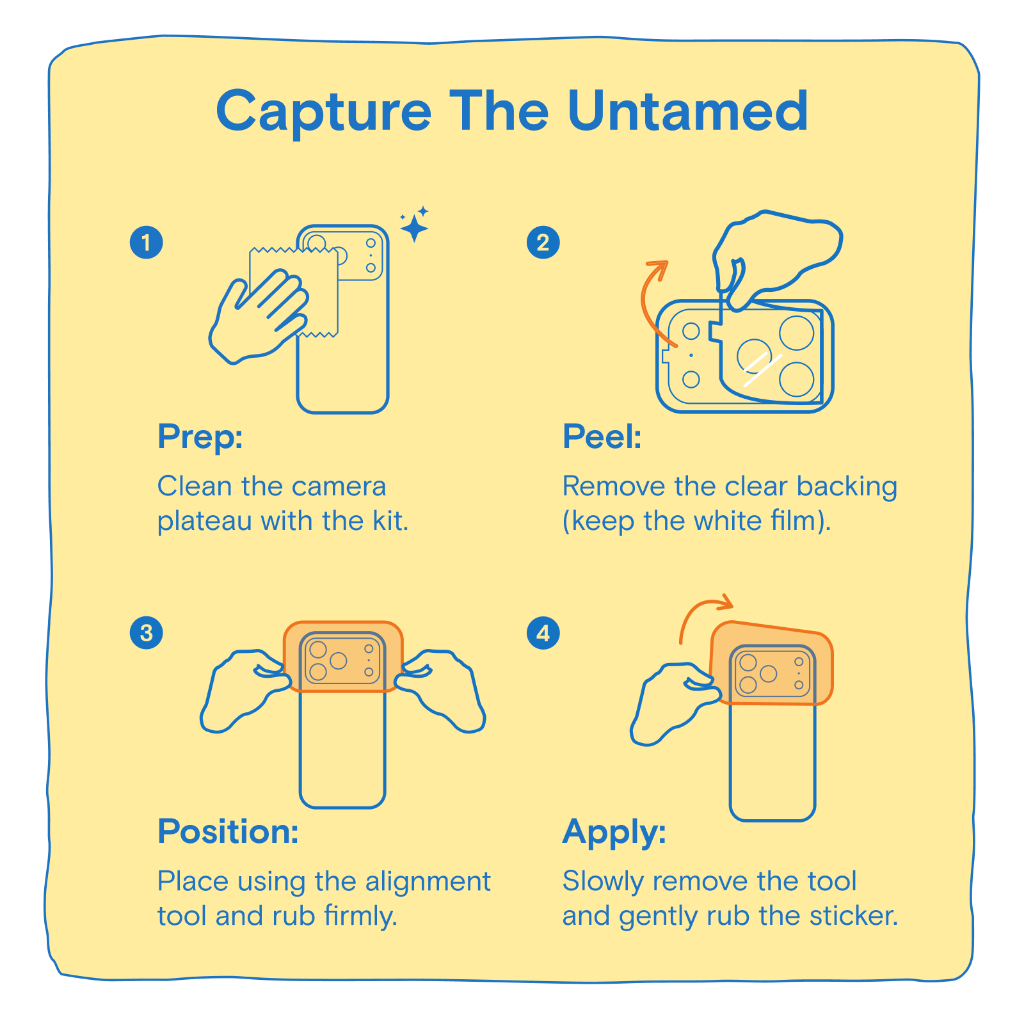 Capture The Untamed

1

Prep:

Clean the camera plateau with the kit.

2

Peel:

Remove the clear backing (keep the white film).

3

Position:

Place using the alignment tool and rub firmly.

4

Apply:

Slowly remove the tool and gently rub the sticker.