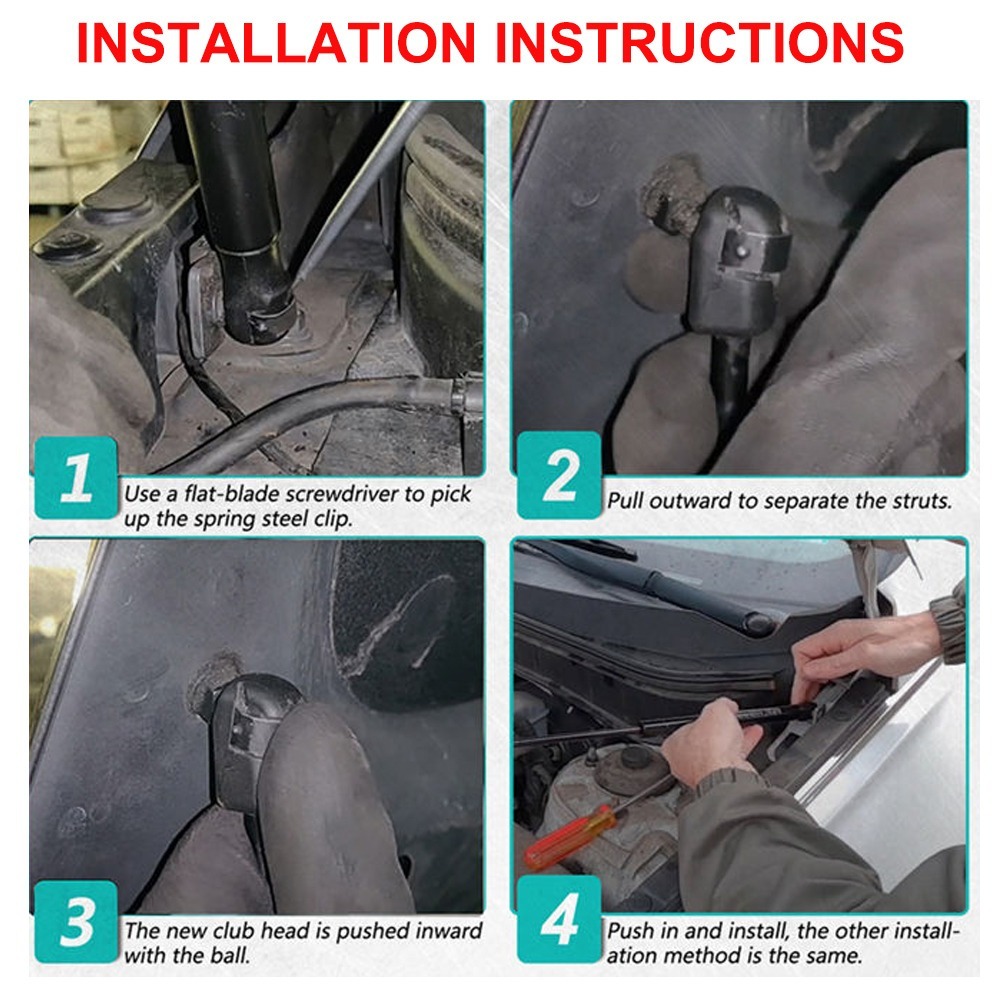 INSTALLATION INSTRUCTIONS

1 Use a flat-blade screwdriver to pick up the spring steel clip.

2 Pull outward to separate the struts.

3 The new club head is pushed inward with the ball.

4 Push in and install, the other installation method is the same.