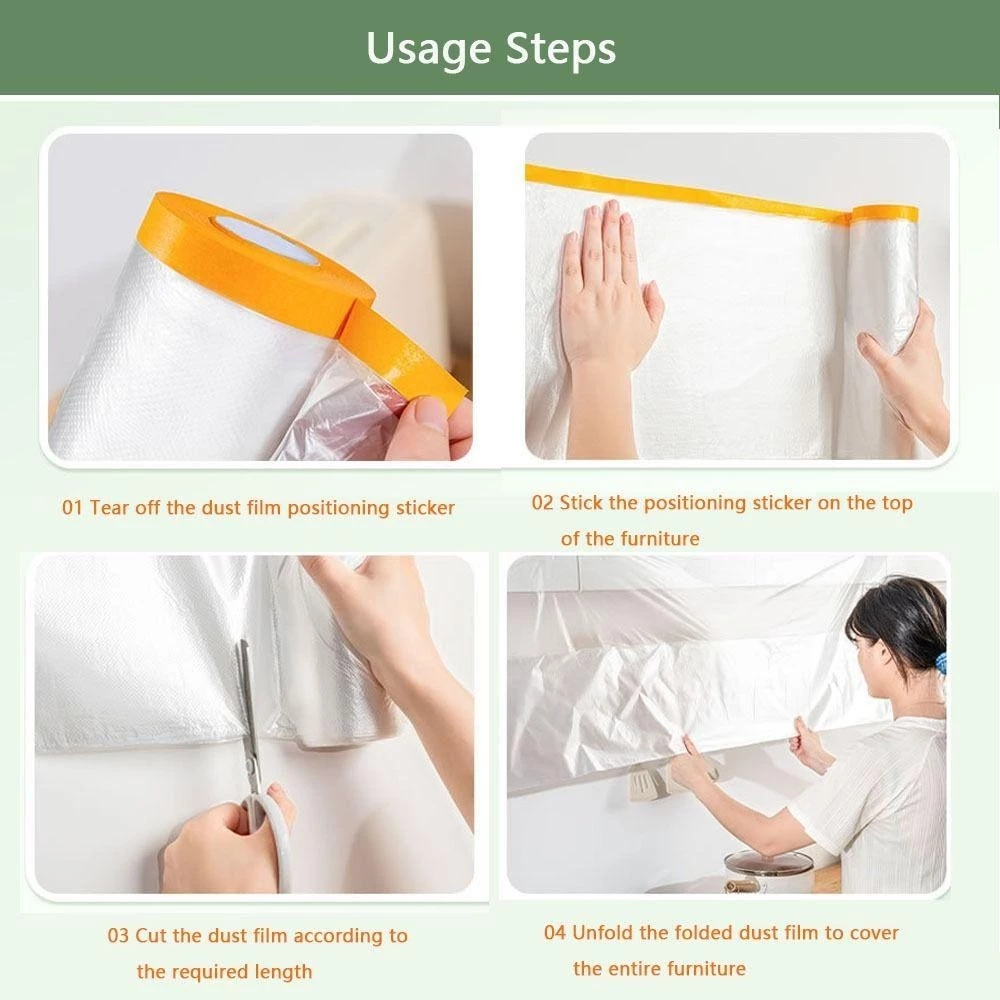 Usage Steps

01 Tear off the dust film positioning sticker

02 Stick the positioning sticker on the top of the furniture

03 Cut the dust film according to the required length

04 Unfold the folded dust film to cover the entire furniture