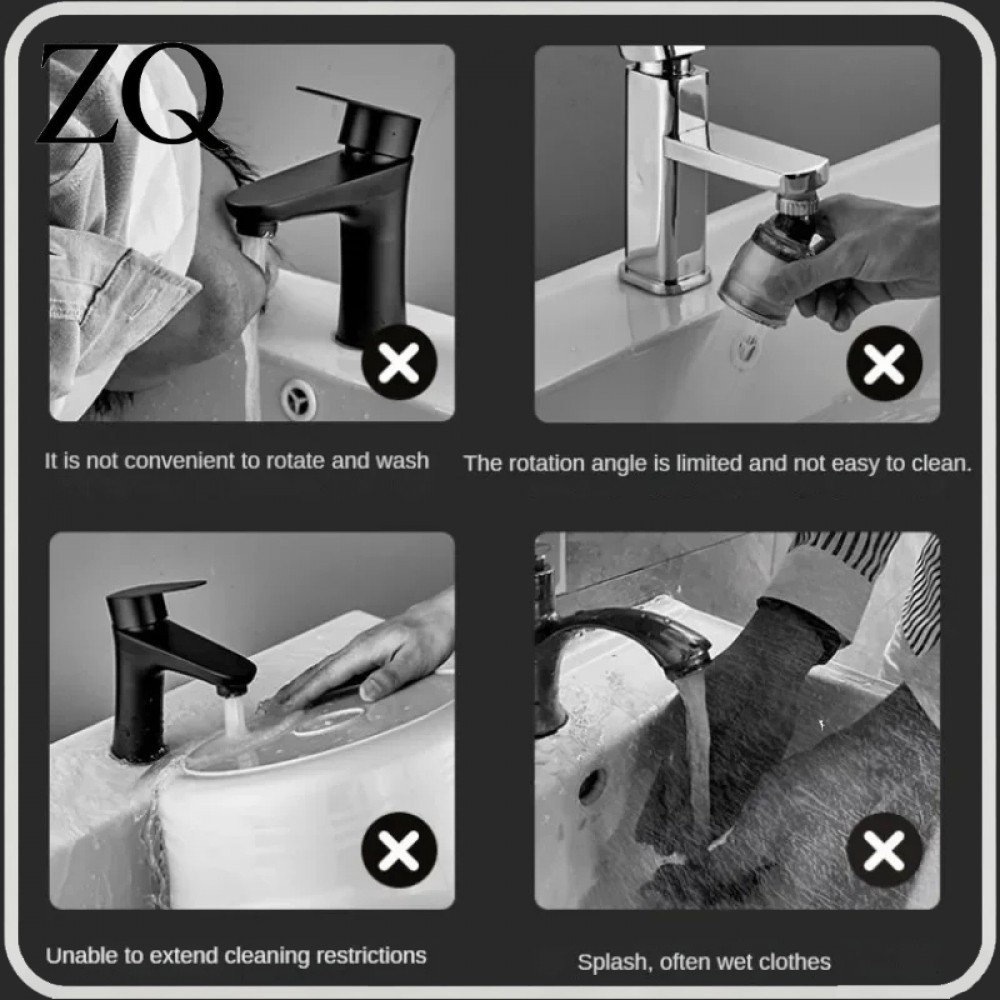 ZQ

It is not convenient to rotate and wash

The rotation angle is limited and not easy to clean.

Unable to extend cleaning restrictions

Splash, often wet clothes