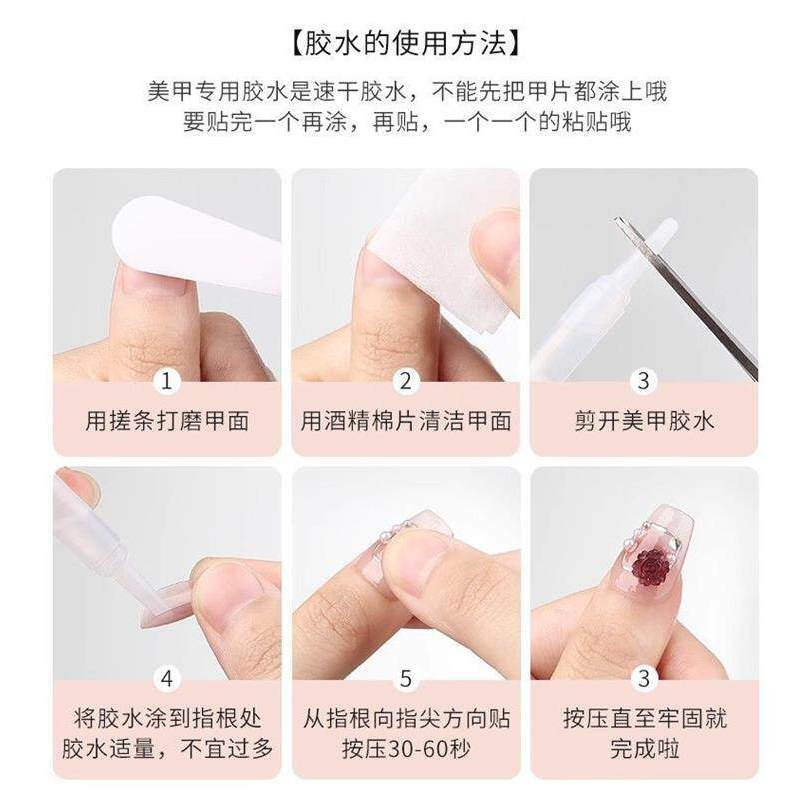 【胶水的使用方法】

美甲专用胶水是速干胶水，不能先把甲片都涂上哦
要贴完一个再涂，再贴，一个一个的粘贴哦

1
用搓条打磨甲面

2
用酒精棉片清洁甲面

3
剪开美甲胶水

4
将胶水涂到指根处
胶水适量，不宜过多

5
从指根向指尖方向贴
按压30-60秒

3
按压直至牢固就
完成啦