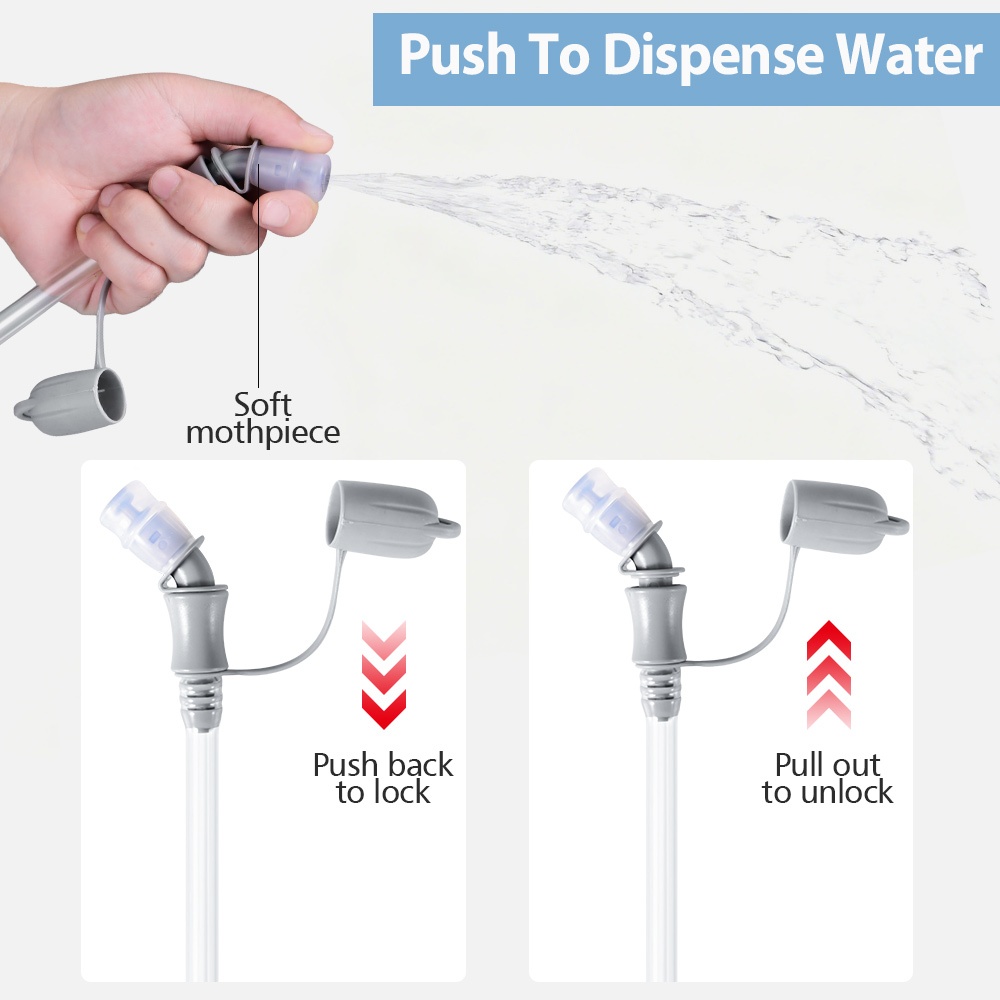 Push To Dispense Water

Soft mothpiece

Push back to lock

Pull out to unlock